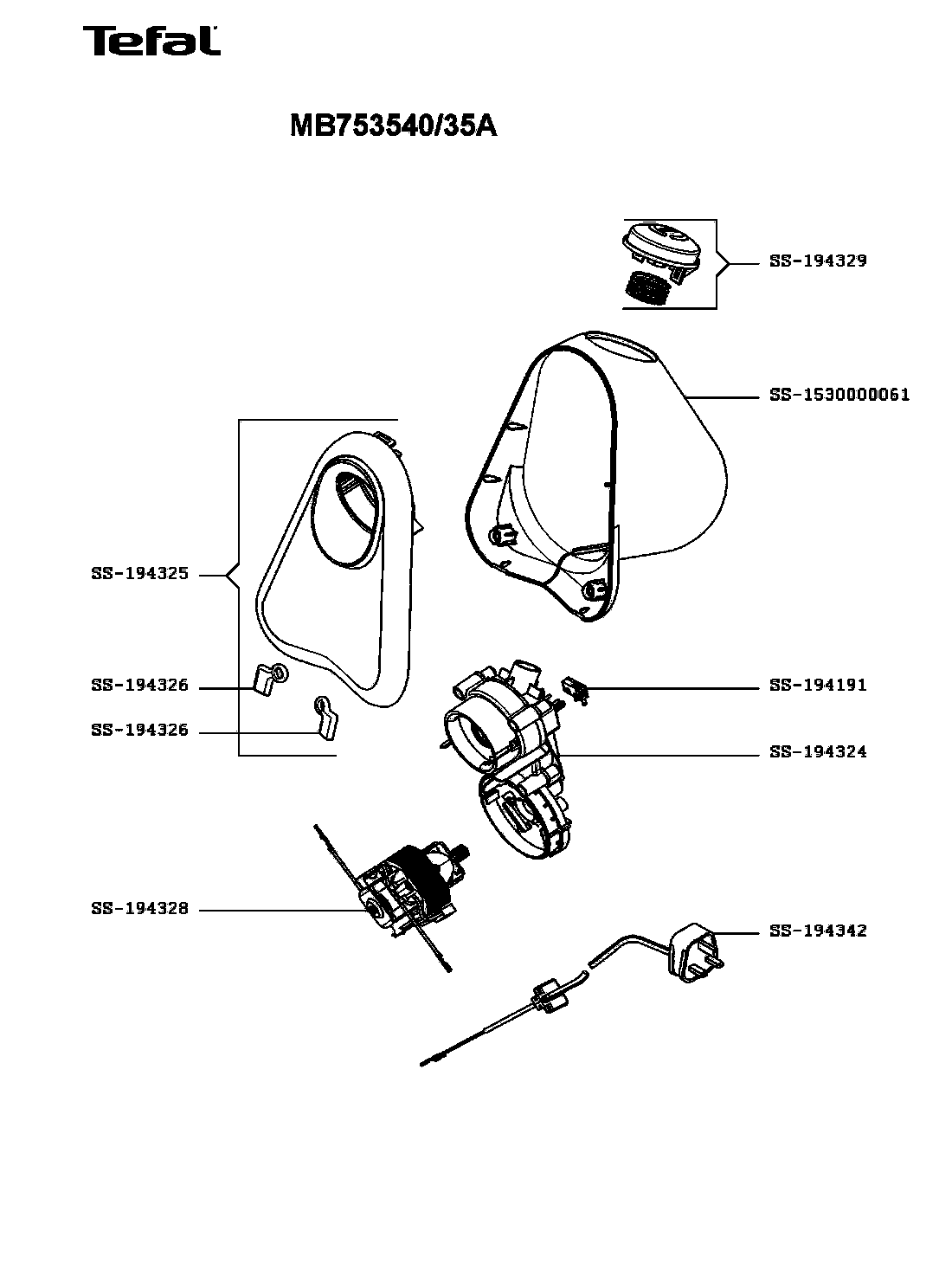 Tefal

MB753540/35A

SS-194329

SS-1530000061

SS-194325

SS-194326

SS-194326

SS-194191

SS-194324

SS-194328

SS-194342