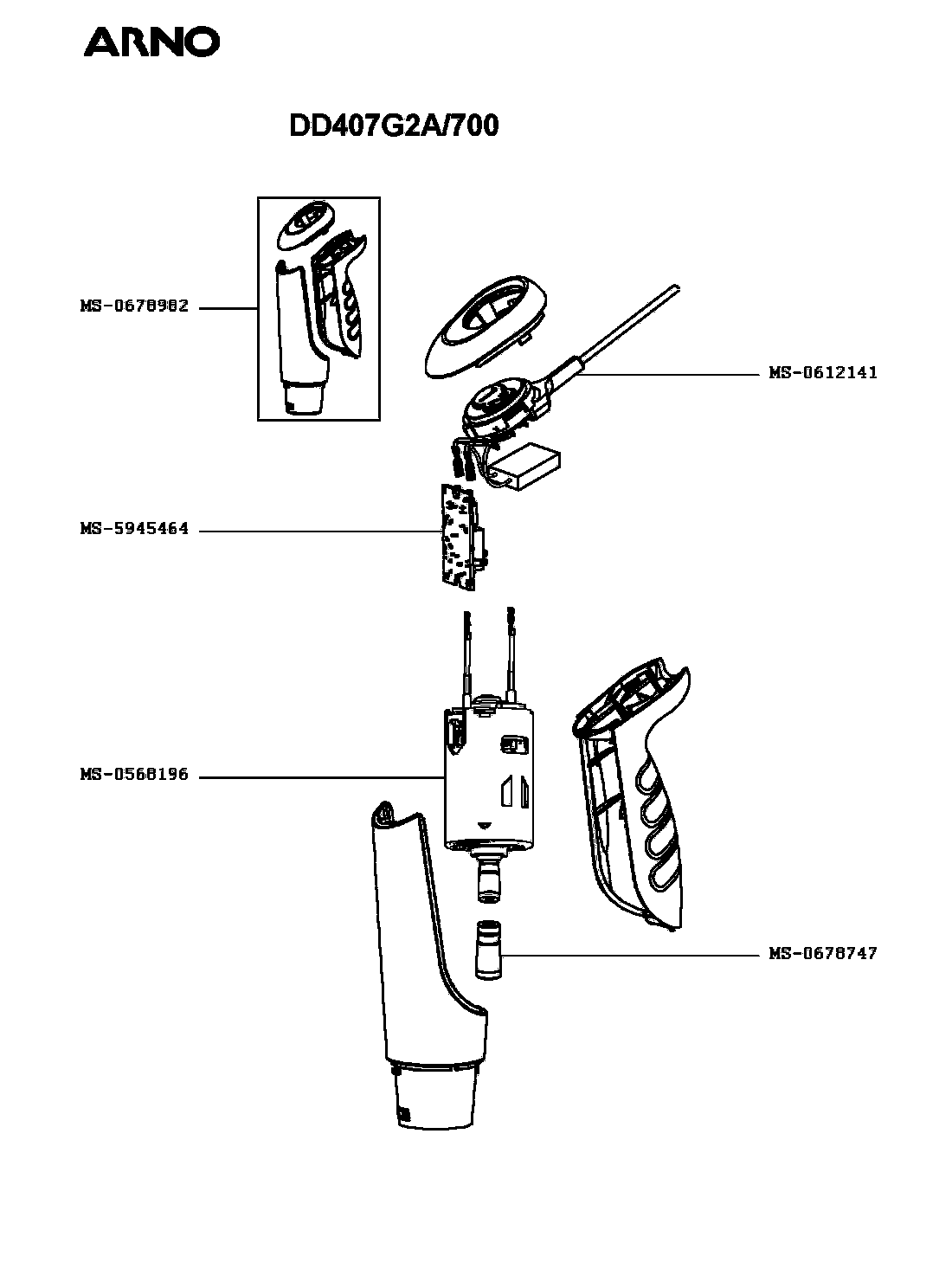 ARNO

DD407G2A/700

MS-0678982

MS-0612141

MS-5945464

MS-0568196

MS-0678747