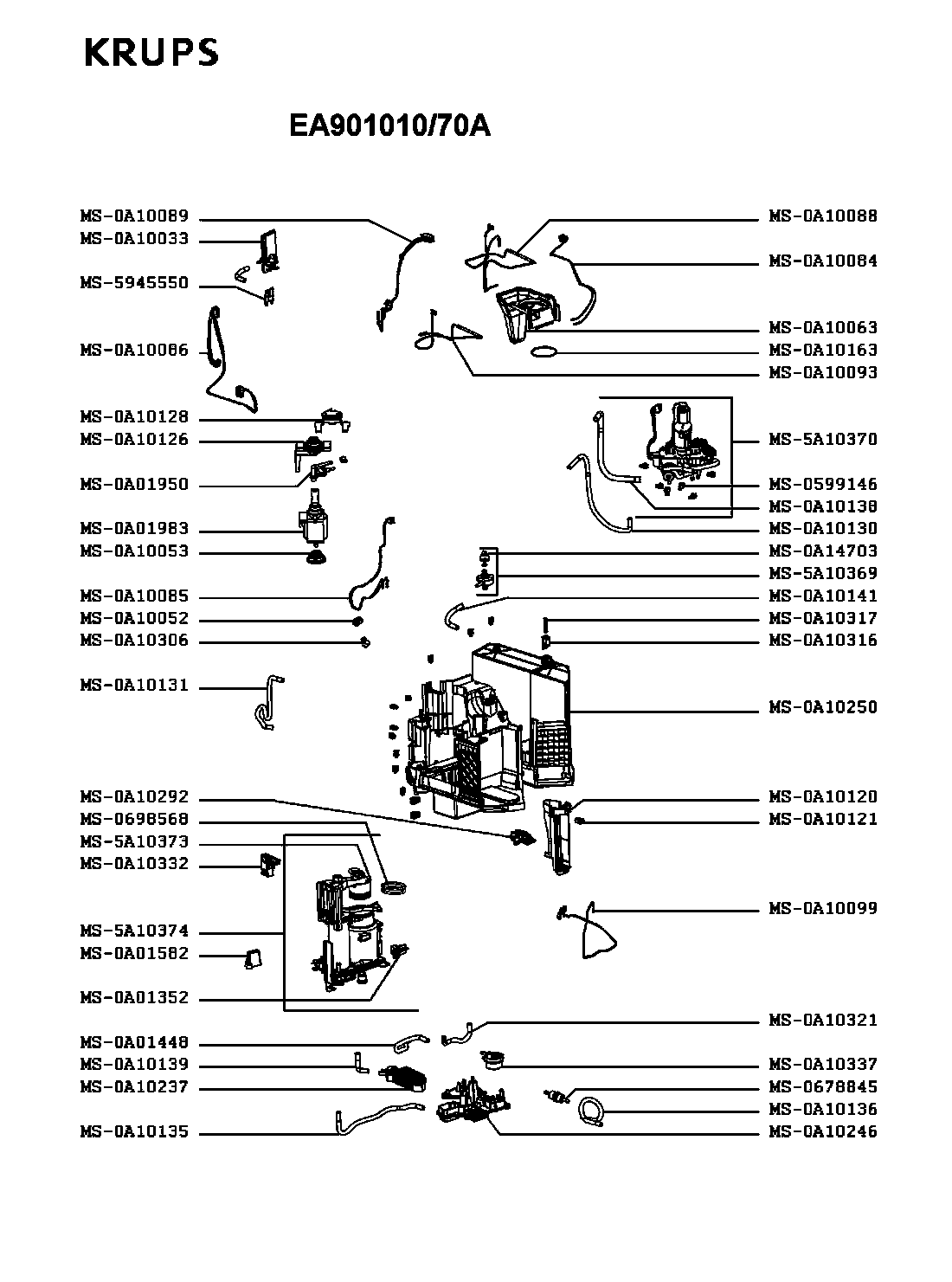 KRUPS

EA901010/70A

MS-0A10089
MS-0A10033
MS-5945550
MS-0A10086
MS-0A10128
MS-0A10126
MS-0A01950
MS-0A01983
MS-0A10053
MS-0A10085
MS-0A10052
MS-0A10306
MS-0A10131
MS-0A10292
MS-0698568
MS-5A10373
MS-0A10332
MS-5A10374
MS-0A01582
MS-0A01352
MS-0A01448
MS-0A10139
MS-0A10237
MS-0A10135

MS-0A10088
MS-0A10084
MS-0A10063
MS-0A10163
MS-0A10093
MS-5A10370
MS-0599146
MS-0A10138
MS-0A10130
MS-0A14703
MS-5A10369
MS-0A10141
MS-0A10317
MS-0A10316
MS-0A10250
MS-0A10120
MS-0A10121
MS-0A10099
MS-0A10321
MS-0A10337
MS-0678845
MS-0A10136
MS-0A10246