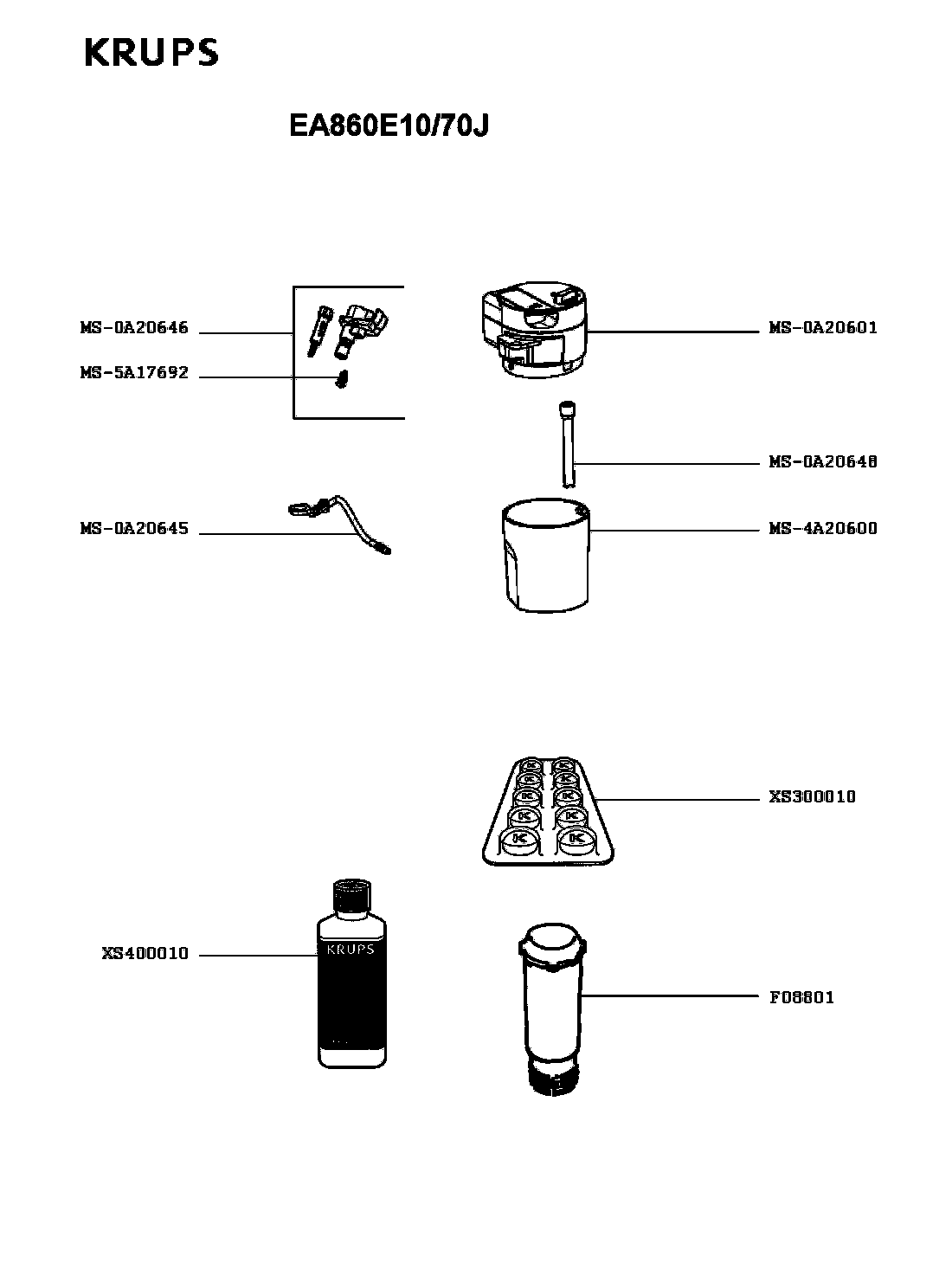 KRUPS

EA860E10/70J

MS-0A20646

MS-5A17692

MS-0A20601

MS-0A20648

MS-0A20645

MS-4A20600

XS300010

XS400010

KRUPS

F08801