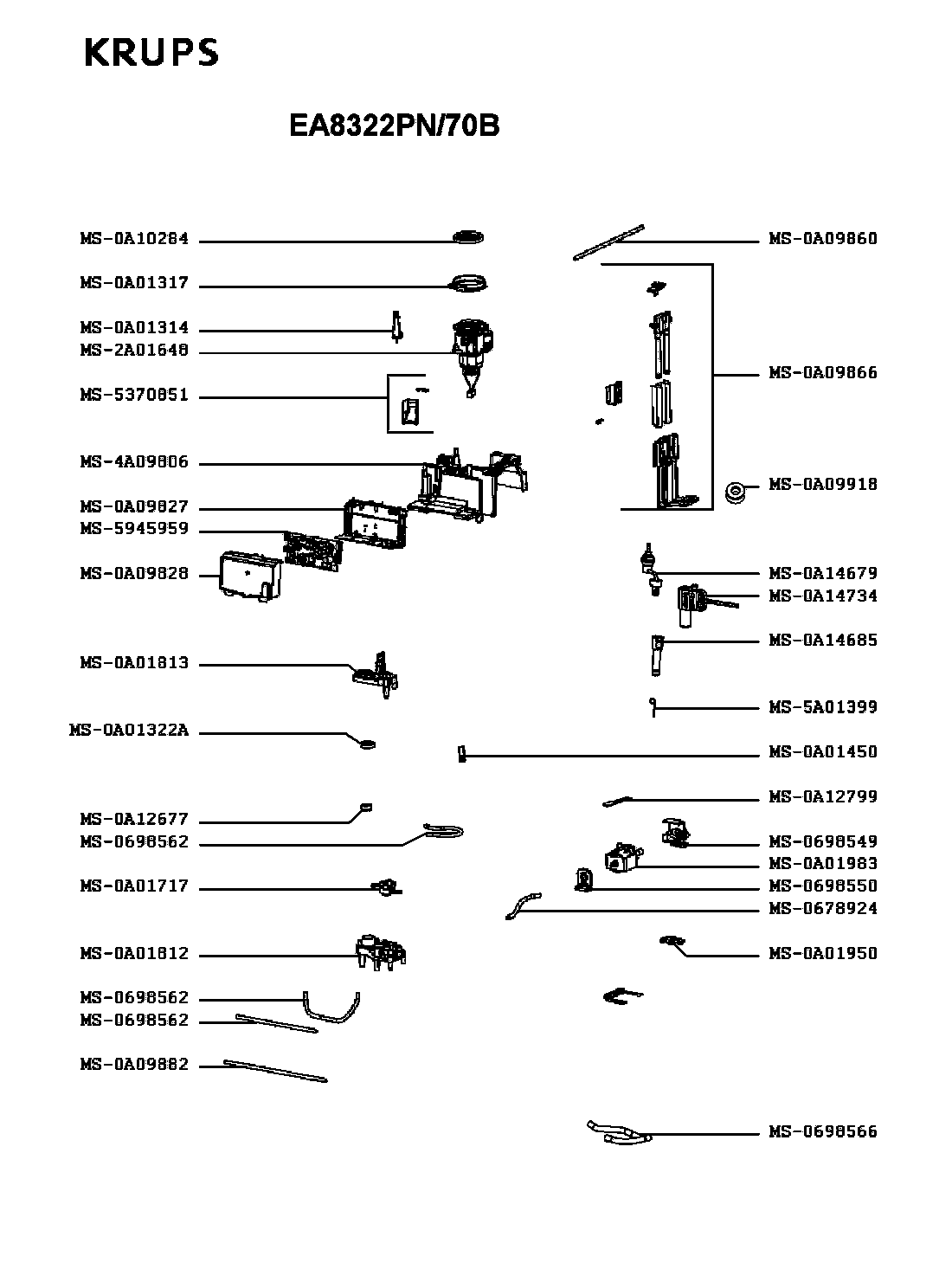 KRUPS

EA8322PN/70B

MS-0A10284
MS-0A01317
MS-0A01314
MS-2A01648
MS-5370851
MS-4A09806
MS-0A09827
MS-5945959
MS-0A09828
MS-0A01813
MS-0A01322A
MS-0A12677
MS-0698562
MS-0A01717
MS-0A01812
MS-0698562
MS-0698562
MS-0A09882

MS-0A09860
MS-0A09866
MS-0A09918
MS-0A14679
MS-0A14734
MS-0A14685
MS-5A01399
MS-0A01450
MS-0A12799
MS-0698549
MS-0A01983
MS-0698550
MS-0678924
MS-0A01950
MS-0698566