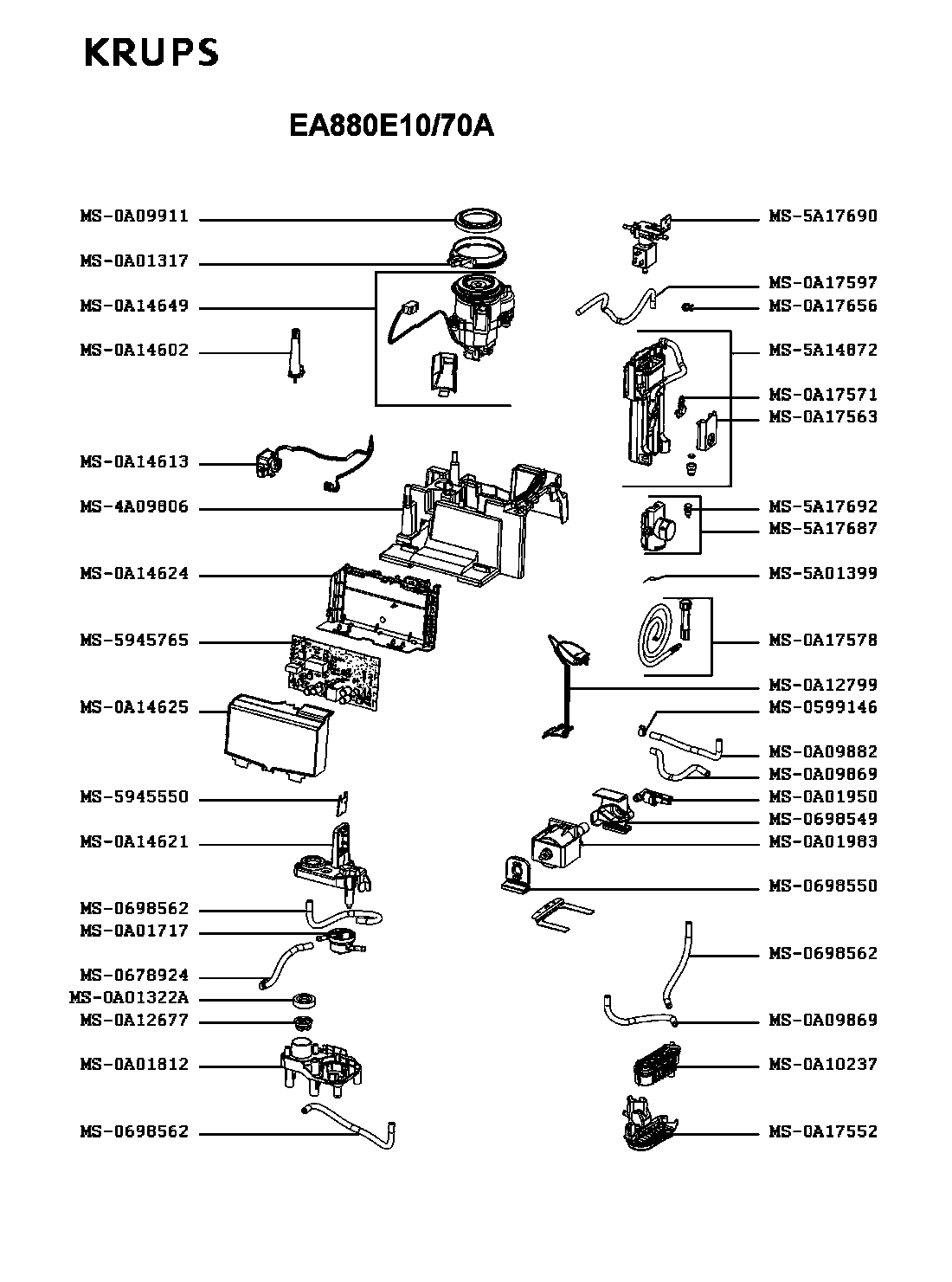 KRUPS

EA880E10/70A

MS-0A09911
MS-0A01317
MS-0A14649
MS-0A14602
MS-0A14613
MS-4A09806
MS-0A14624
MS-5945765
MS-0A14625
MS-5945550
MS-0A14621
MS-0698562
MS-0A01717
MS-0678924
MS-0A01322A
MS-0A12677
MS-0A01812
MS-0698562

MS-5A17690
MS-0A17597
MS-0A17656
MS-5A14872
MS-0A17571
MS-0A17563
MS-5A17692
MS-5A17687
MS-5A01399
MS-0A17578
MS-0A12799
MS-0599146
MS-0A09882
MS-0A09869
MS-0A01950
MS-0698549
MS-0A01983
MS-0698550
MS-0698562
MS-0A09869
MS-0A10237
MS-0A17552