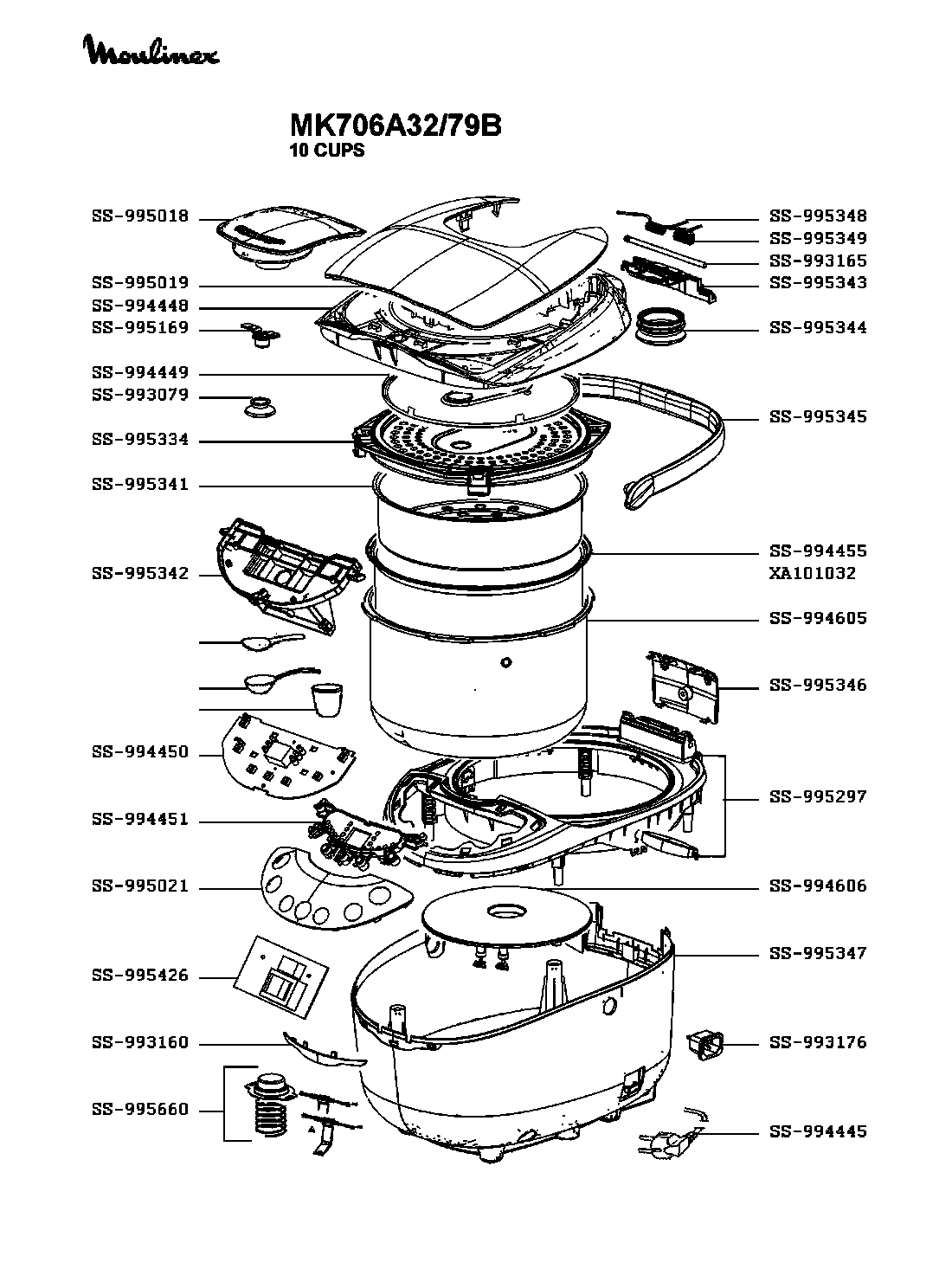 Moulinex

MK706A32/79B
10 CUPS

SS-995018
SS-995019
SS-994448
SS-995169
SS-994449
SS-993079
SS-995334
SS-995341
SS-995342
SS-994450
SS-994451
SS-995021
SS-995426
SS-993160
SS-995660

SS-995348
SS-995349
SS-993165
SS-995343
SS-995344
SS-995345
SS-994455
XA101032
SS-994605
SS-995346
SS-995297
SS-994606
SS-995347
SS-993176
SS-994445