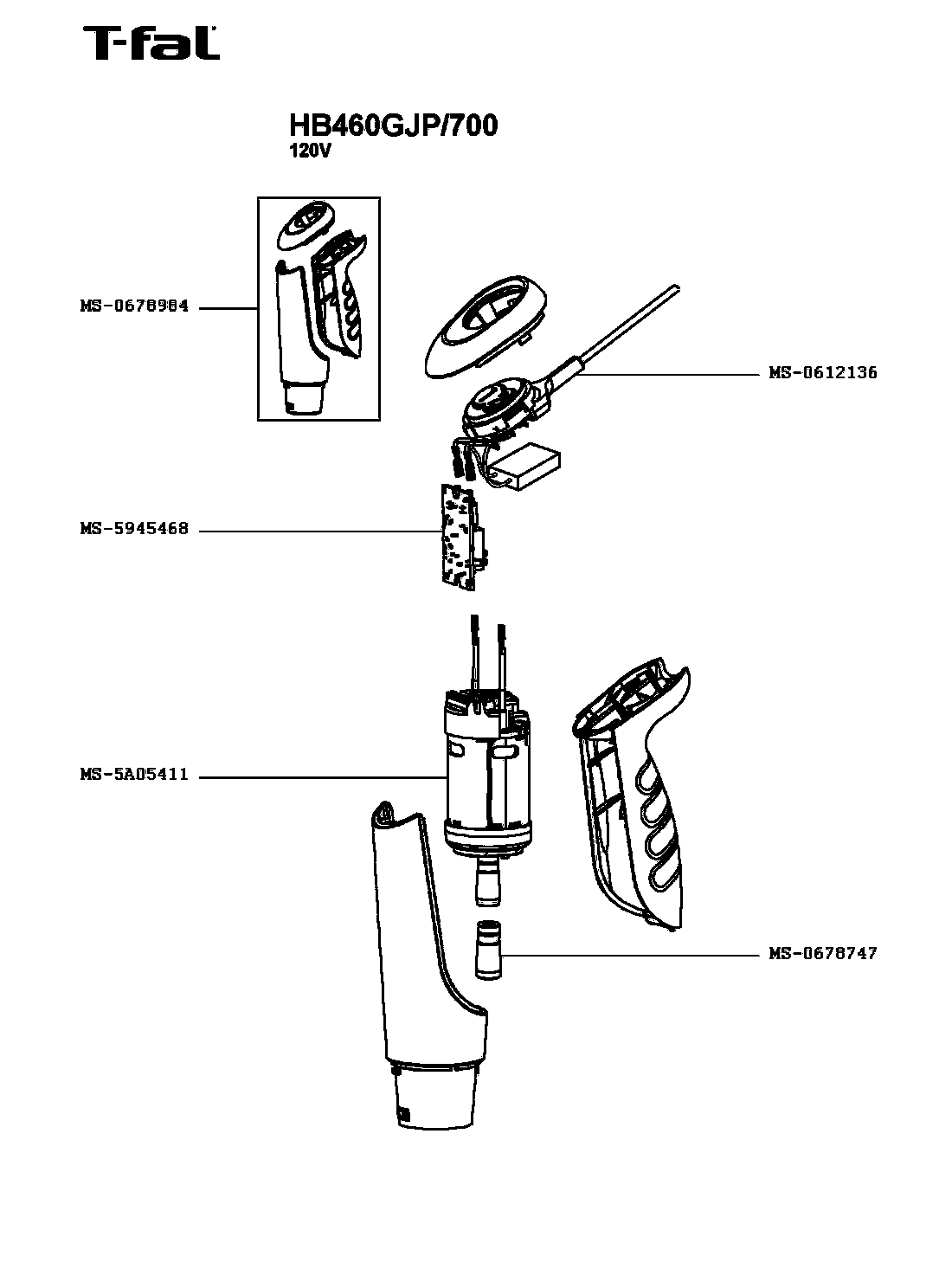 T-fal

HB460GJP/700
120V

MS-0678984

MS-0612136

MS-5945468

MS-5A05411

MS-0678747