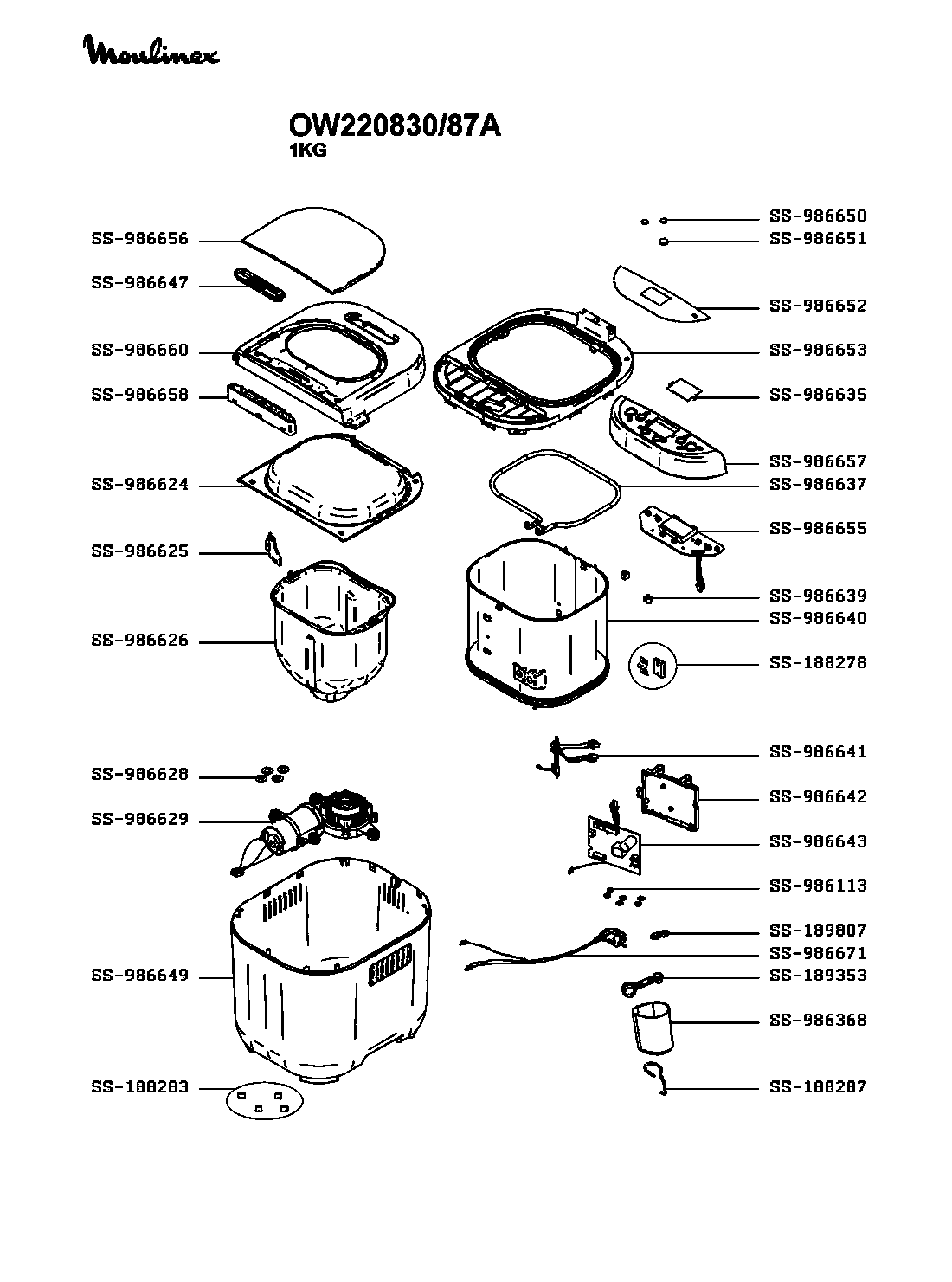 Moulinex

OW220830/87A
1KG

SS-986656
SS-986647
SS-986660
SS-986658
SS-986624
SS-986625
SS-986626
SS-986628
SS-986629
SS-986649
SS-188283

SS-986650
SS-986651
SS-986652
SS-986653
SS-986635
SS-986657
SS-986637
SS-986655
SS-986639
SS-986640
SS-188278
SS-986641
SS-986642
SS-986643
SS-986113
SS-189807
SS-986671
SS-189353
SS-986368
SS-188287