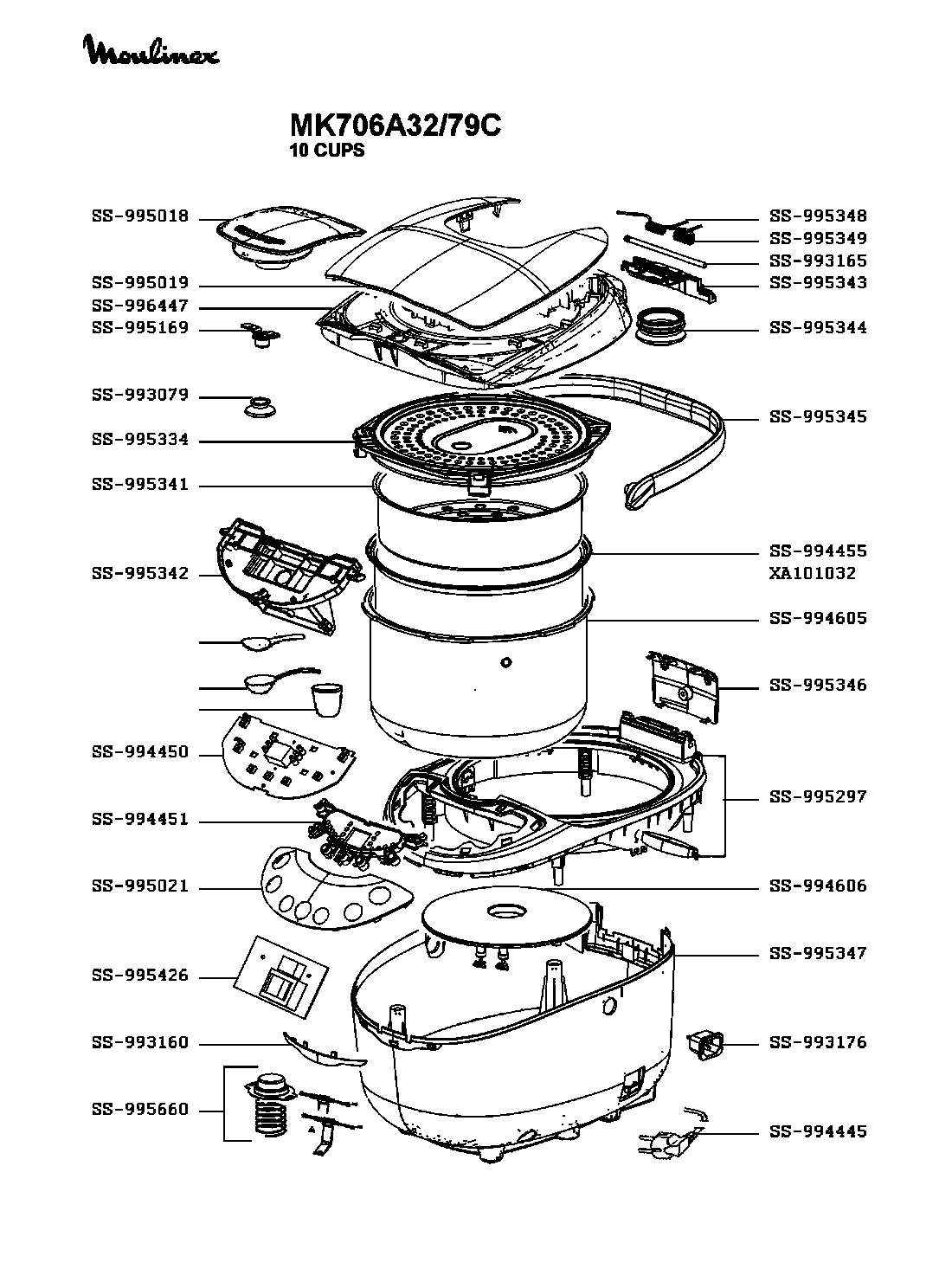 Moulinex

MK706A32/79C
10 CUPS

SS-995018
SS-995019
SS-996447
SS-995169
SS-993079
SS-995334
SS-995341
SS-995342
SS-994450
SS-994451
SS-995021
SS-995426
SS-993160
SS-995660

SS-995348
SS-995349
SS-993165
SS-995343
SS-995344
SS-995345
SS-994455
XA101032
SS-994605
SS-995346
SS-995297
SS-994606
SS-995347
SS-993176
SS-994445