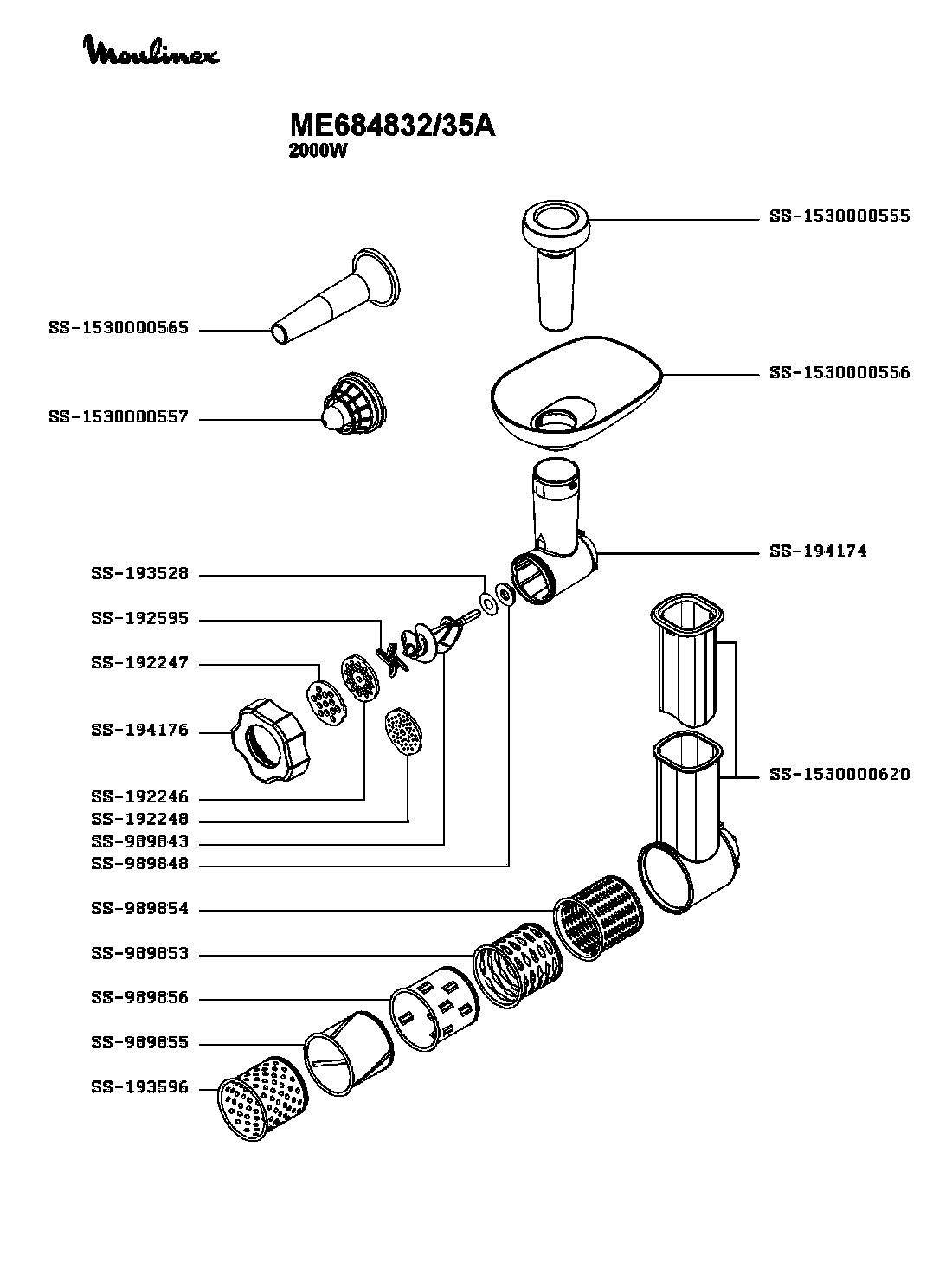 Moulinex

ME684832/35A
2000W

SS-1530000555
SS-1530000565
SS-1530000556
SS-1530000557
SS-194174
SS-193528
SS-192595
SS-192247
SS-194176
SS-1530000620
SS-192246
SS-192248
SS-989843
SS-989848
SS-989854
SS-989853
SS-989856
SS-989855
SS-193596