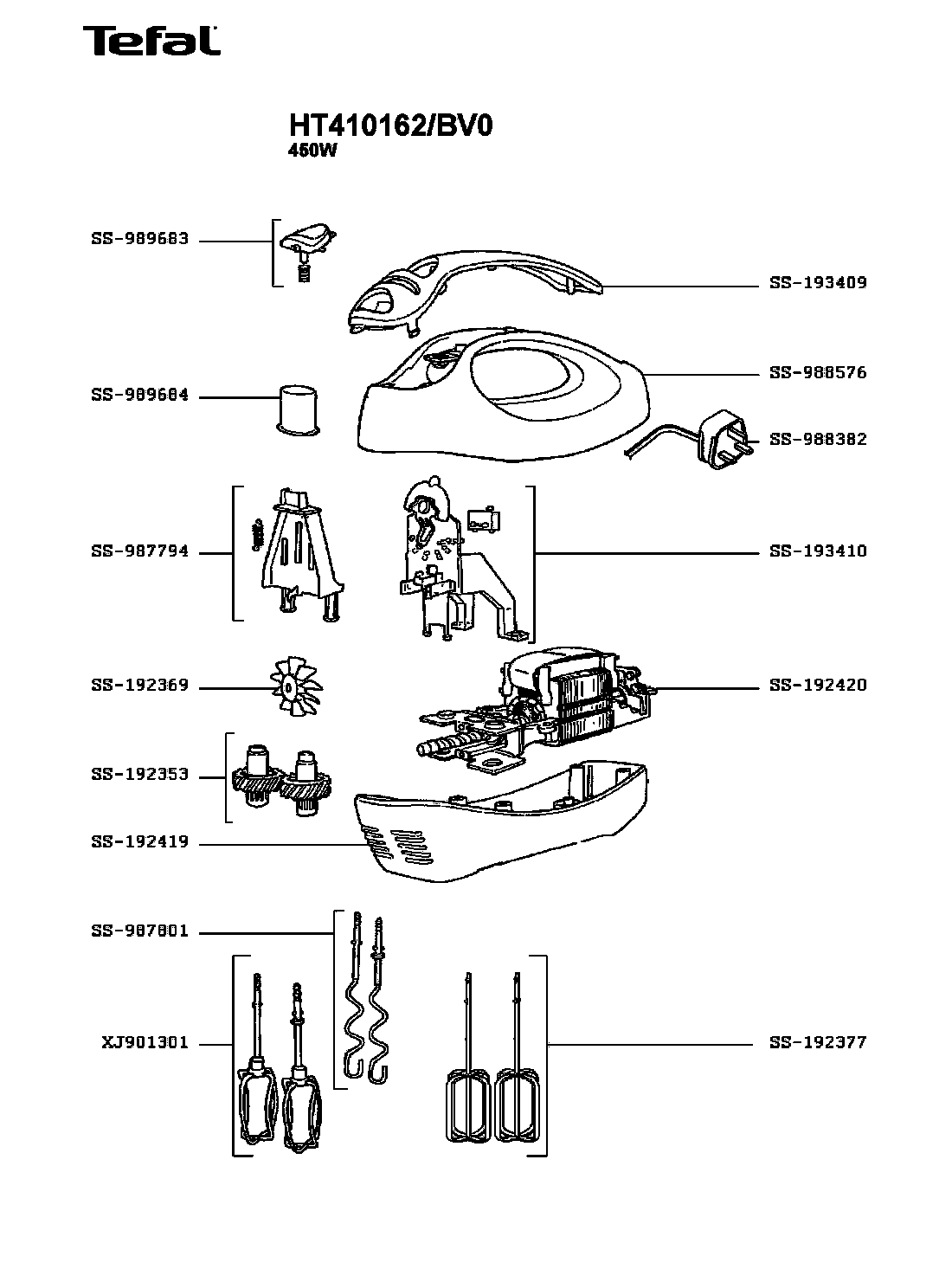 Tefal

HT410162/BV0
450W

SS-989683

SS-193409

SS-988576

SS-989684

SS-988382

SS-987794

SS-193410

SS-192369

SS-192420

SS-192353

SS-192419

SS-987801

XJ901301

SS-192377