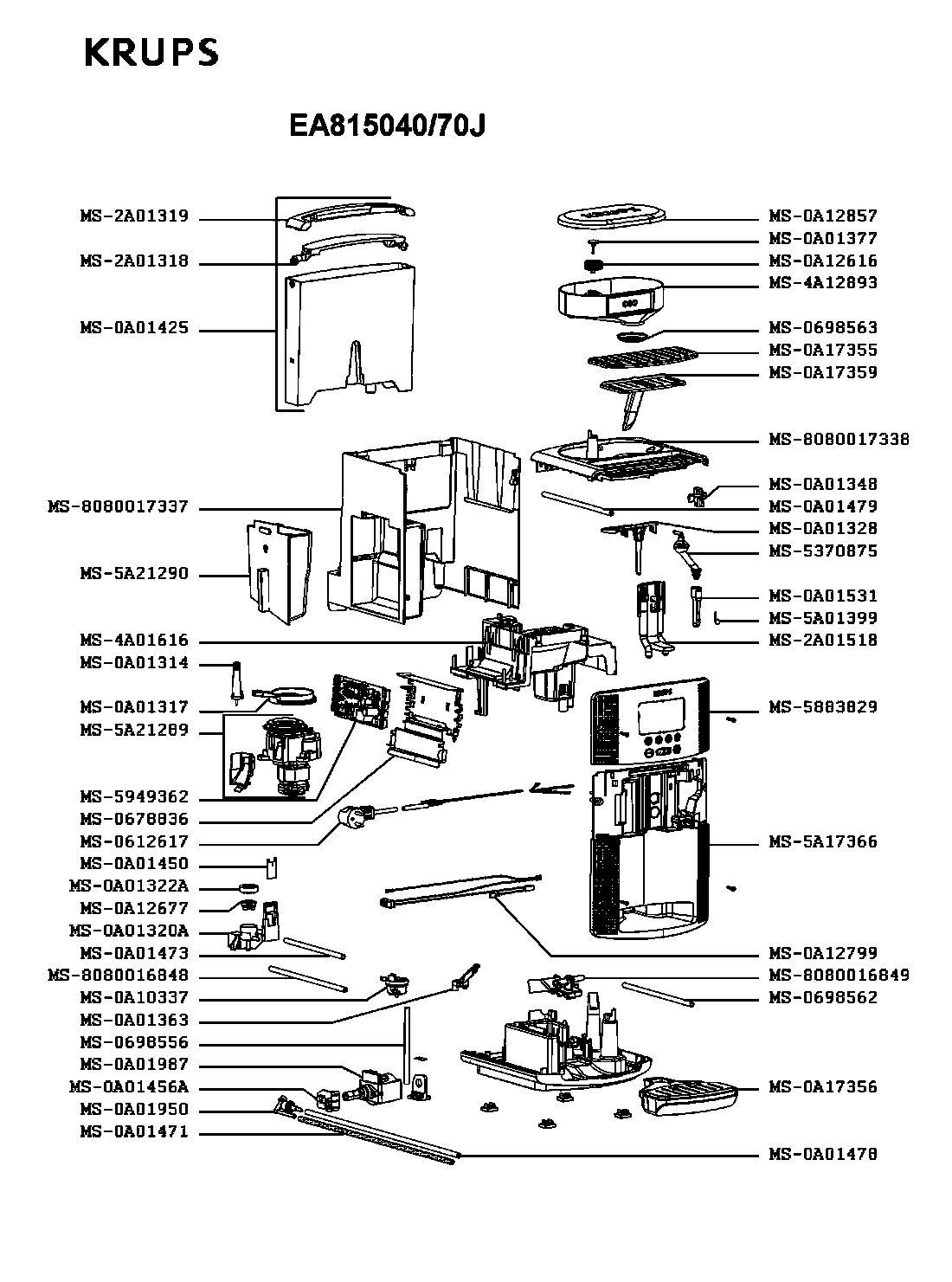 KRUPS

EA815040/70J

MS-2A01319
MS-2A01318
MS-0A01425
MS-8080017337
MS-5A21290
MS-4A01616
MS-0A01314
MS-0A01317
MS-5A21289
MS-5949362
MS-0678836
MS-0612617
MS-0A01450
MS-0A01322A
MS-0A12677
MS-0A01320A
MS-0A01473
MS-8080016848
MS-0A10337
MS-0A01363
MS-0698556
MS-0A01987
MS-0A01456A
MS-0A01950
MS-0A01471

MS-0A12857
MS-0A01377
MS-0A12616
MS-4A12893
MS-0698563
MS-0A17355
MS-0A17359
MS-8080017338
MS-0A01348
MS-0A01479
MS-0A01328
MS-5370875
MS-0A01531
MS-5A01399
MS-2A01518
MS-5883829
MS-5A17366
MS-0A12799
MS-8080016849
MS-0698562
MS-0A17356
MS-0A01478