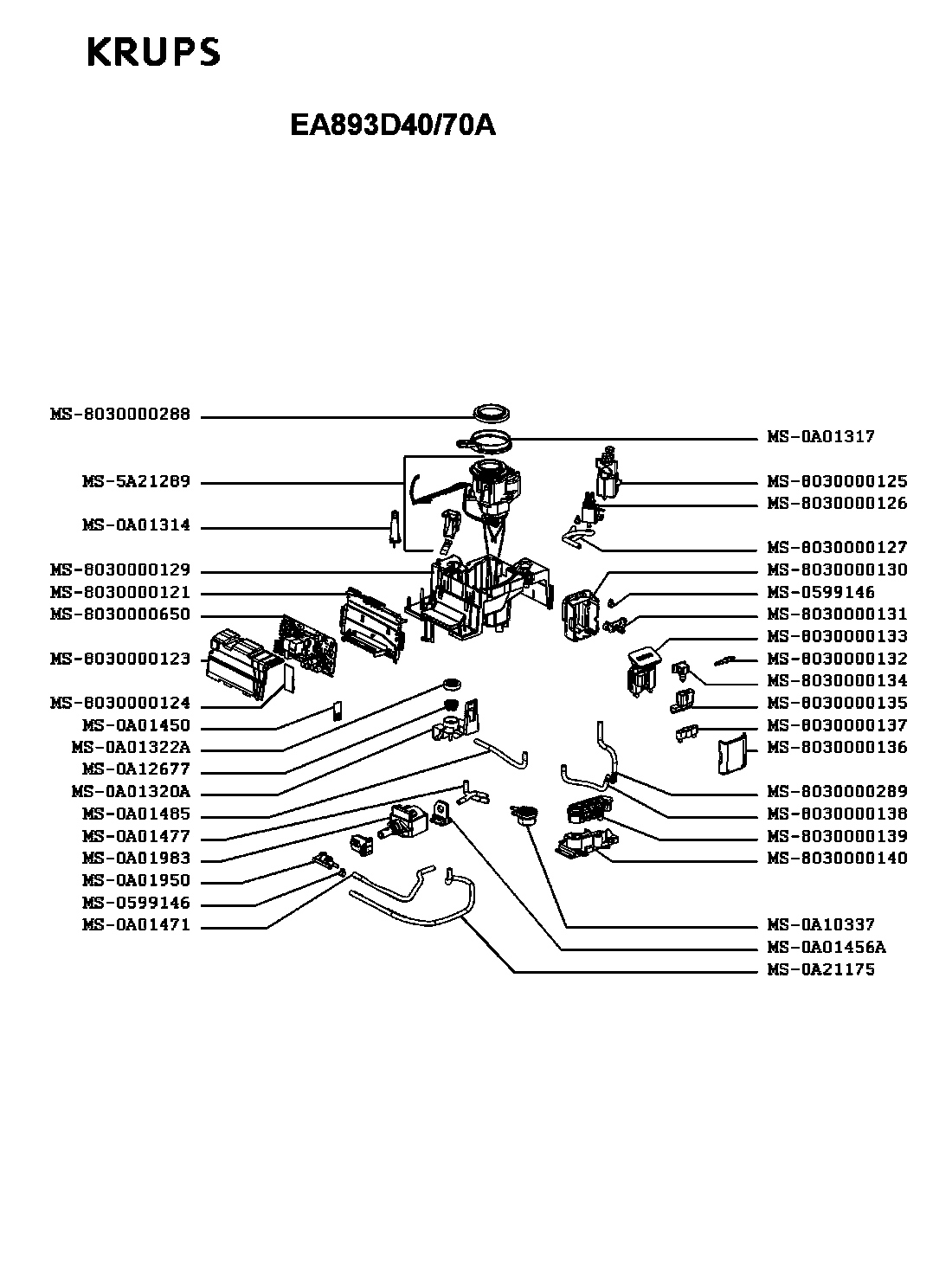 KRUPS

EA893D40/70A

MS-8030000288
MS-5A21289
MS-0A01314
MS-8030000129
MS-8030000121
MS-8030000650
MS-8030000123
MS-8030000124
MS-0A01450
MS-0A01322A
MS-0A12677
MS-0A01320A
MS-0A01485
MS-0A01477
MS-0A01983
MS-0A01950
MS-0599146
MS-0A01471

MS-0A01317
MS-8030000125
MS-8030000126
MS-8030000127
MS-8030000130
MS-0599146
MS-8030000131
MS-8030000133
MS-8030000132
MS-8030000134
MS-8030000135
MS-8030000137
MS-8030000136
MS-8030000289
MS-8030000138
MS-8030000139
MS-8030000140
MS-0A10337
MS-0A01456A
MS-0A21175