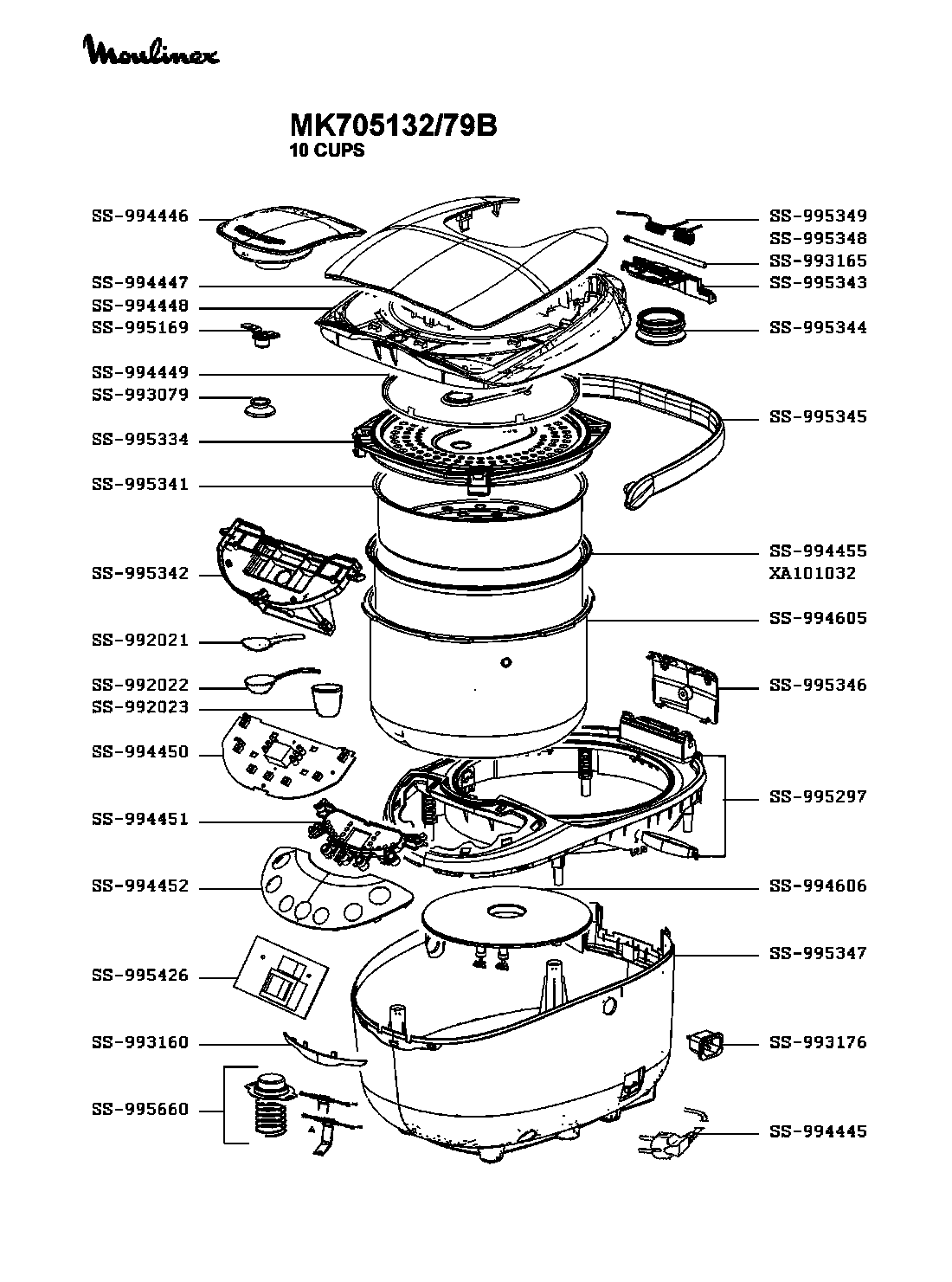 Moulinex

MK705132/79B
10 CUPS

SS-994446
SS-994447
SS-994448
SS-995169
SS-994449
SS-993079
SS-995334
SS-995341
SS-995342
SS-992021
SS-992022
SS-992023
SS-994450
SS-994451
SS-994452
SS-995426
SS-993160
SS-995660

SS-995349
SS-995348
SS-993165
SS-995343
SS-995344
SS-995345
SS-994455
XA101032
SS-994605
SS-995346
SS-995297
SS-994606
SS-995347
SS-993176
SS-994445