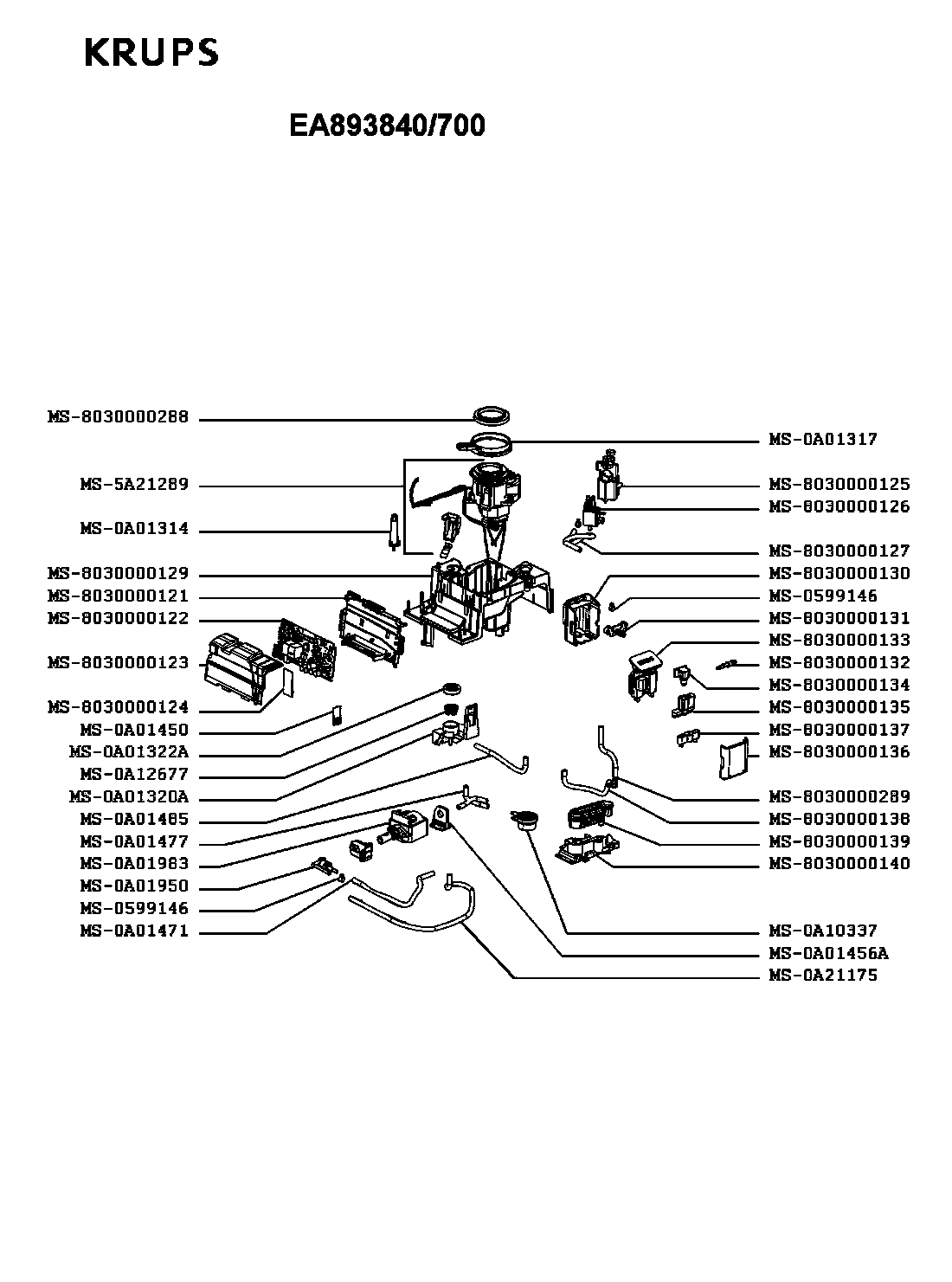 KRUPS

EA893840/700

MS-8030000288
MS-5A21289
MS-0A01314
MS-8030000129
MS-8030000121
MS-8030000122
MS-8030000123
MS-8030000124
MS-0A01450
MS-0A01322A
MS-0A12677
MS-0A01320A
MS-0A01485
MS-0A01477
MS-0A01983
MS-0A01950
MS-0599146
MS-0A01471

MS-0A01317
MS-8030000125
MS-8030000126
MS-8030000127
MS-8030000130
MS-0599146
MS-8030000131
MS-8030000133
MS-8030000132
MS-8030000134
MS-8030000135
MS-8030000137
MS-8030000136
MS-8030000289
MS-8030000138
MS-8030000139
MS-8030000140
MS-0A10337
MS-0A01456A
MS-0A21175