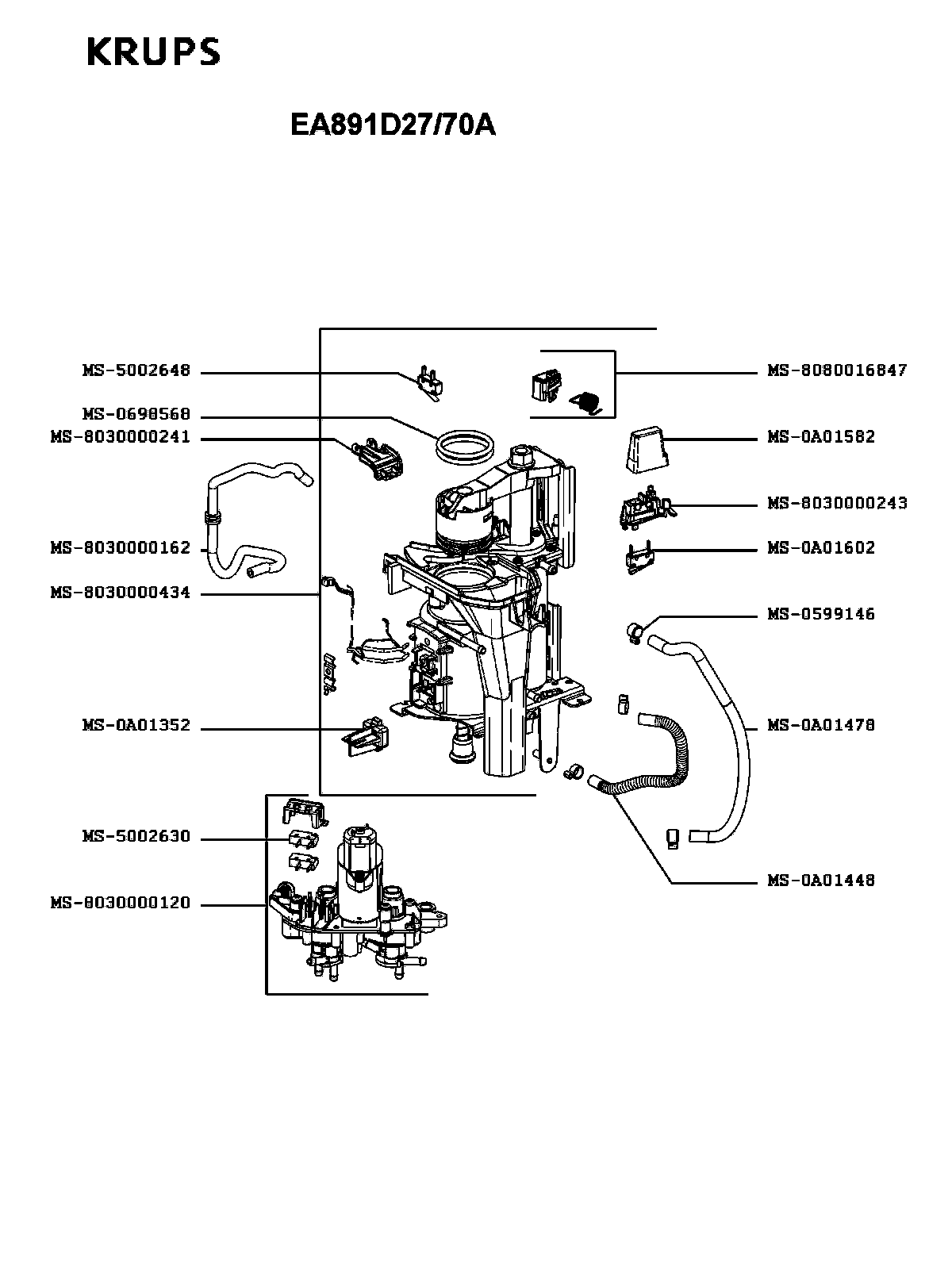 KRUPS

EA891D27/70A

MS-5002648
MS-0698568
MS-8030000241
MS-8030000162
MS-8030000434
MS-0A01352
MS-5002630
MS-8030000120

MS-8080016847
MS-0A01582
MS-8030000243
MS-0A01602
MS-0599146
MS-0A01478
MS-0A01448