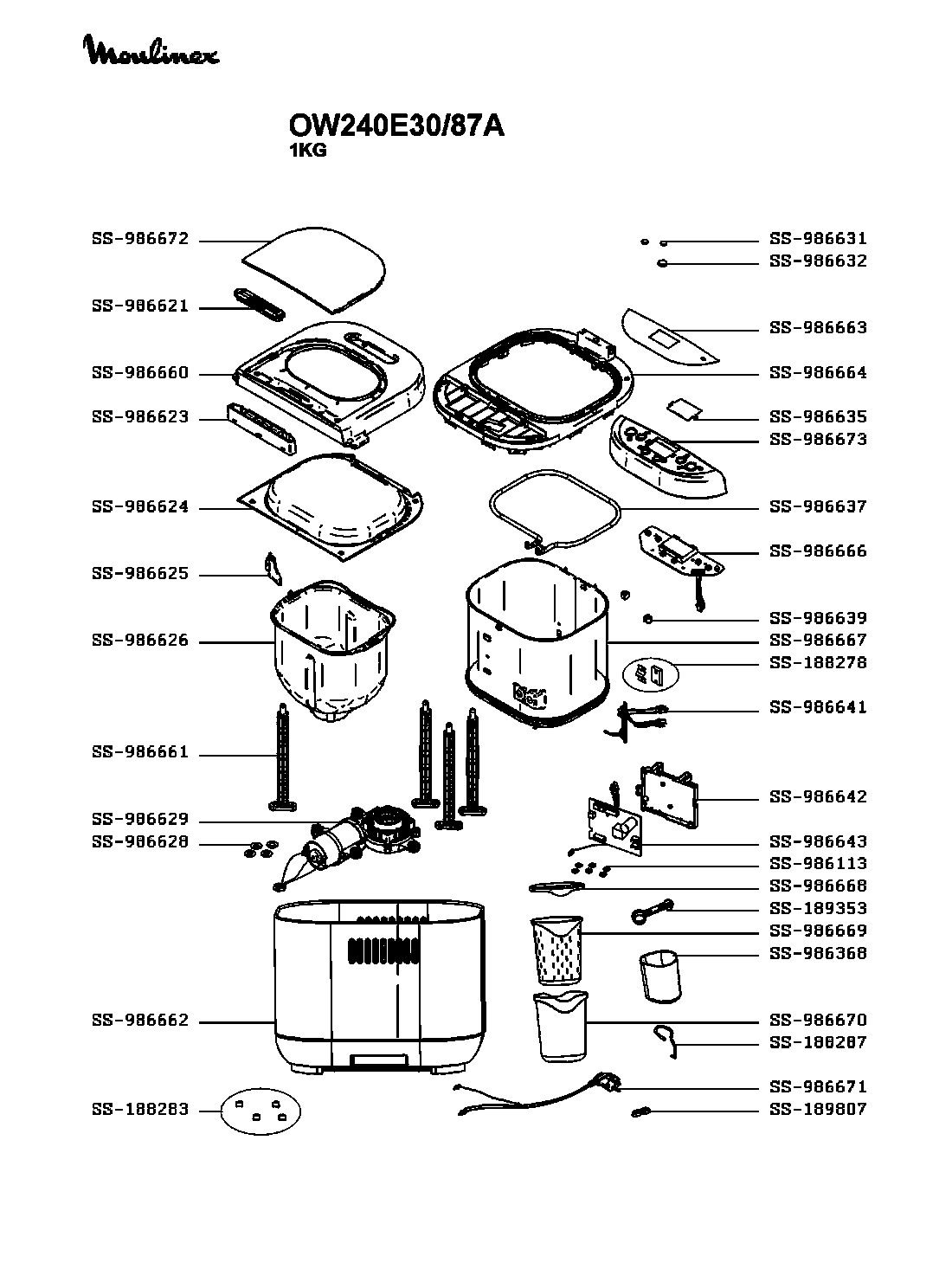 Moulinex

OW240E30/87A
1KG

SS-986672
SS-986621
SS-986660
SS-986623
SS-986624
SS-986625
SS-986626
SS-986661
SS-986629
SS-986628
SS-986662
SS-188283

SS-986631
SS-986632
SS-986663
SS-986664
SS-986635
SS-986673
SS-986637
SS-986666
SS-986639
SS-986667
SS-188278
SS-986641
SS-986642
SS-986643
SS-986113
SS-986668
SS-189353
SS-986669
SS-986368
SS-986670
SS-188287
SS-986671
SS-189807