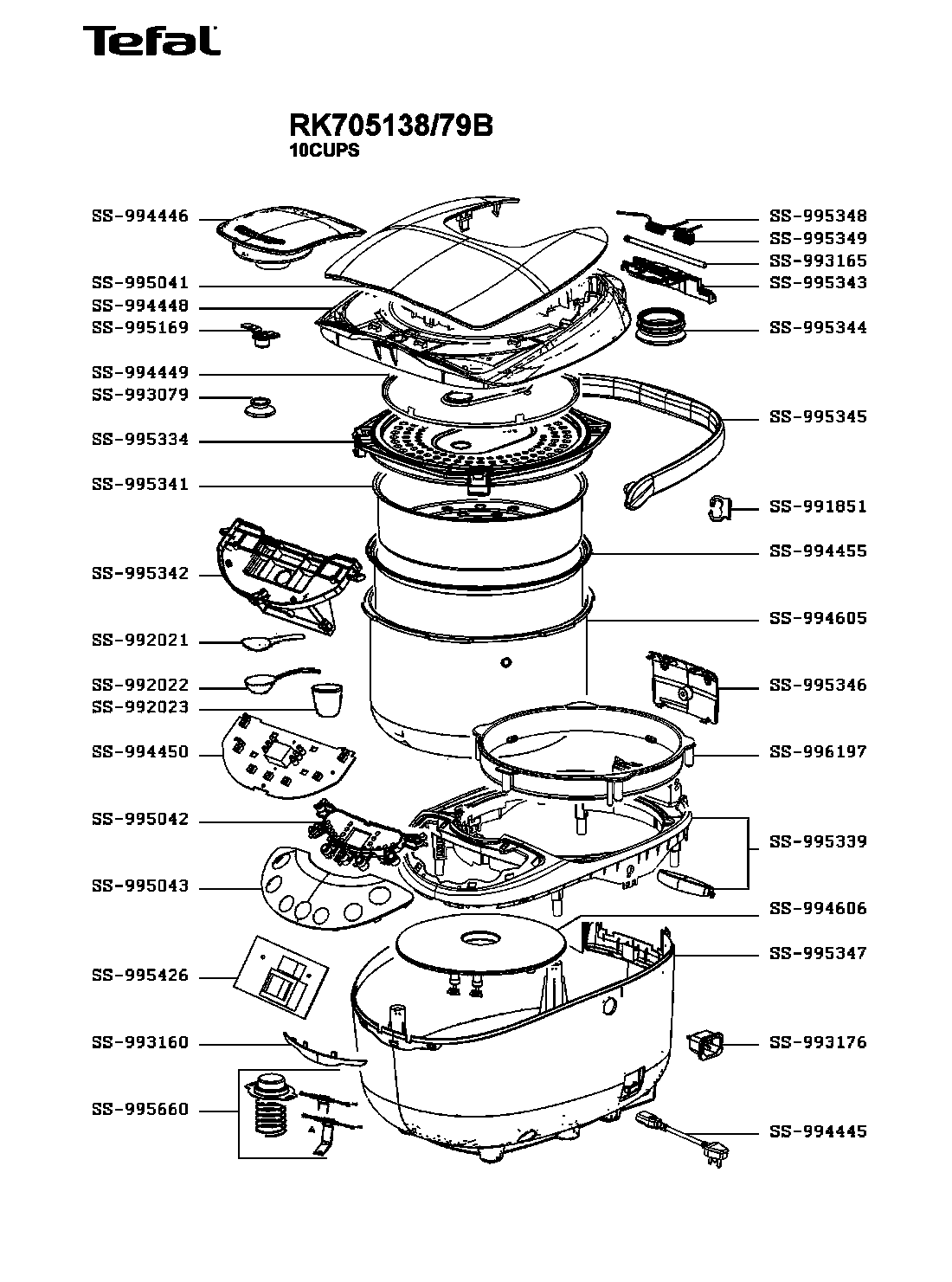 Tefal

RK705138/79B
10CUPS

SS-994446
SS-995041
SS-994448
SS-995169
SS-994449
SS-993079
SS-995334
SS-995341
SS-995342
SS-992021
SS-992022
SS-992023
SS-994450
SS-995042
SS-995043
SS-995426
SS-993160
SS-995660

SS-995348
SS-995349
SS-993165
SS-995343
SS-995344
SS-995345
SS-991851
SS-994455
SS-994605
SS-995346
SS-996197
SS-995339
SS-994606
SS-995347
SS-993176
SS-994445