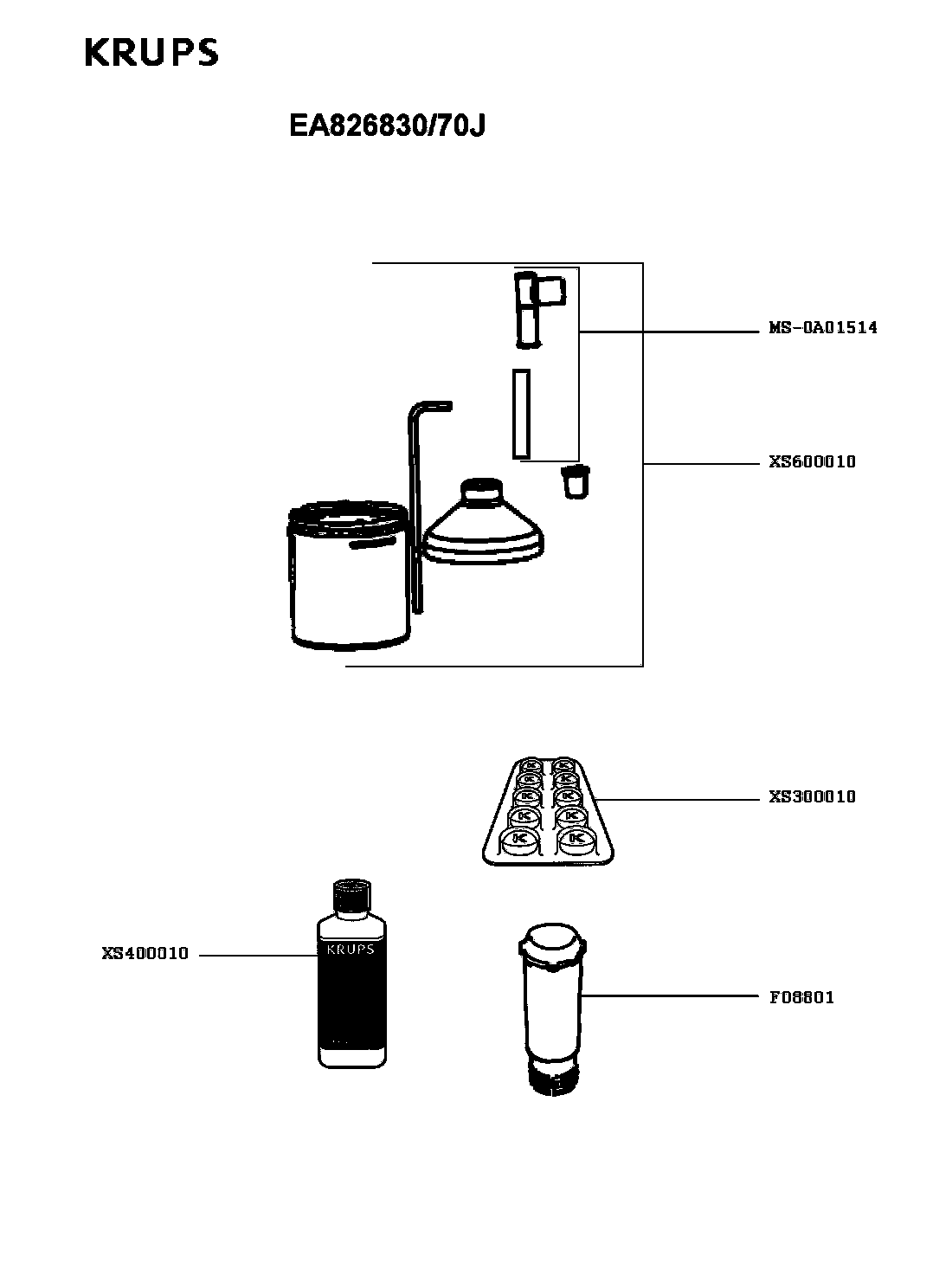 KRUPS

EA826830/70J

MS-0A01514

XS600010

XS300010

XS400010

KRUPS

F08801