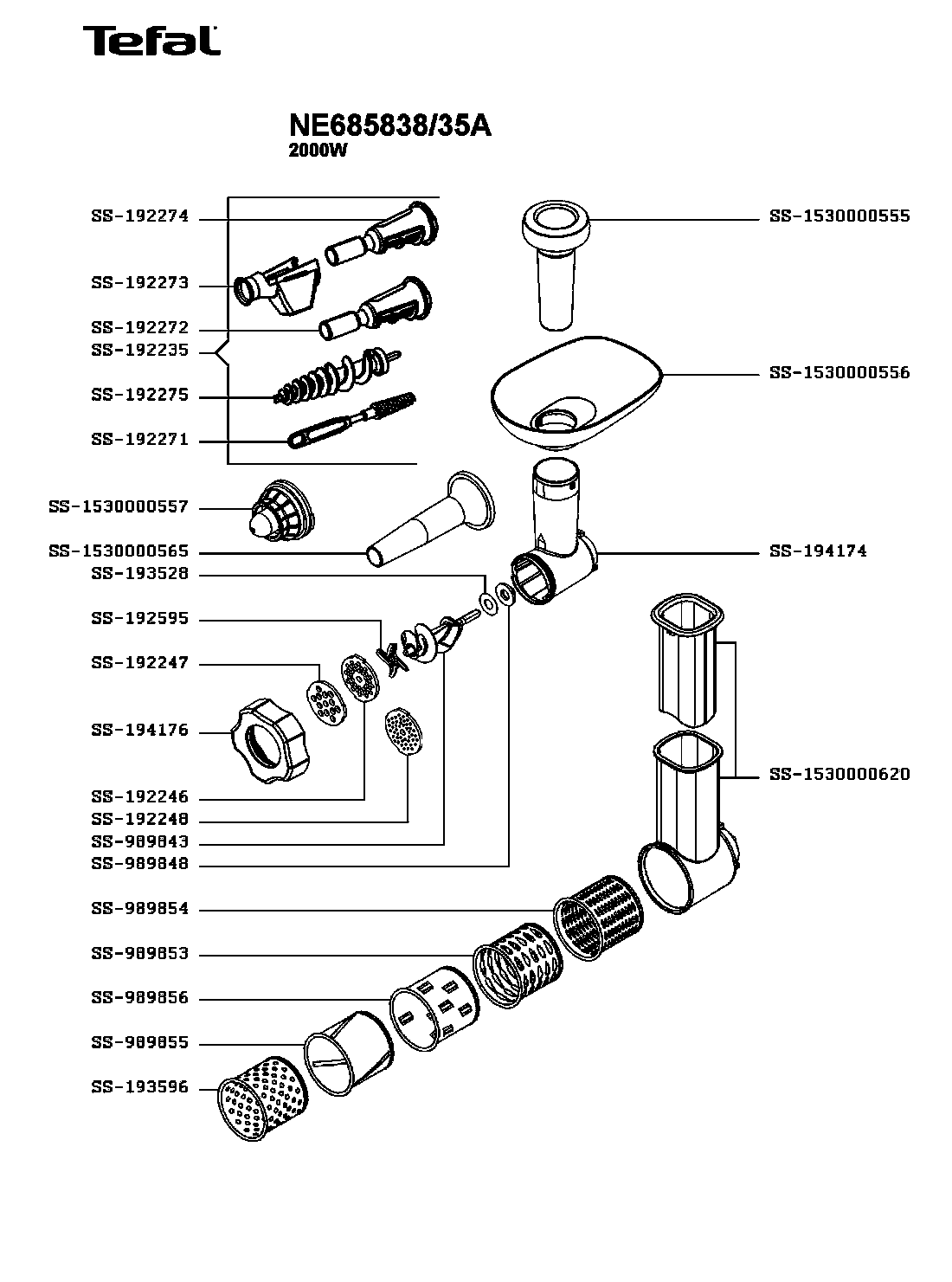 Tefal

NE685838/35A
2000W

SS-192274
SS-192273
SS-192272
SS-192235
SS-192275
SS-192271
SS-1530000557
SS-1530000565
SS-193528
SS-192595
SS-192247
SS-194176
SS-192246
SS-192248
SS-989843
SS-989848
SS-989854
SS-989853
SS-989856
SS-989855
SS-193596

SS-1530000555
SS-1530000556
SS-194174
SS-1530000620