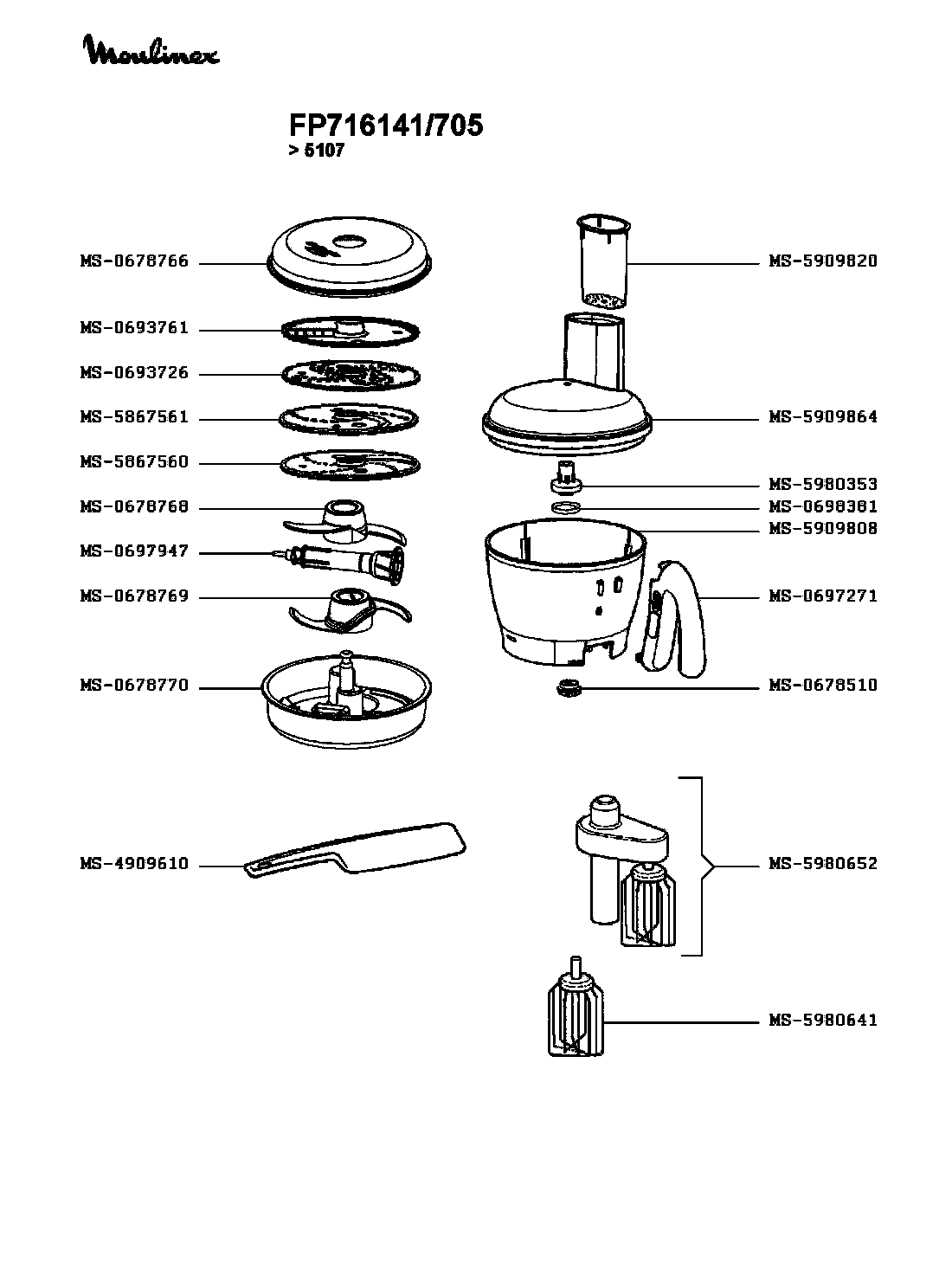 Moulinex

FP716141/705
> 5107

MS-0678766
MS-0693761
MS-0693726
MS-5867561
MS-5867560
MS-0678768
MS-0697947
MS-0678769
MS-0678770
MS-4909610

MS-5909820
MS-5909864
MS-5980353
MS-0698381
MS-5909808
MS-0697271
MS-0678510
MS-5980652
MS-5980641