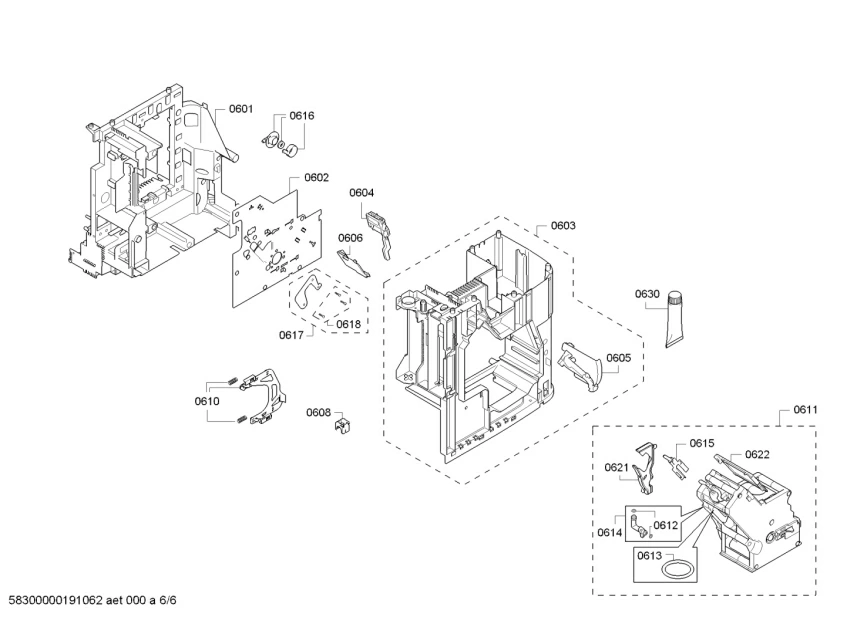 0601
0616
0602
0604
0606
0603
0630
0617
0618
0605
0610
0608
0611
0615
0622
0621
0614
0612
0613
58300000191062 aet 000 a 6/6