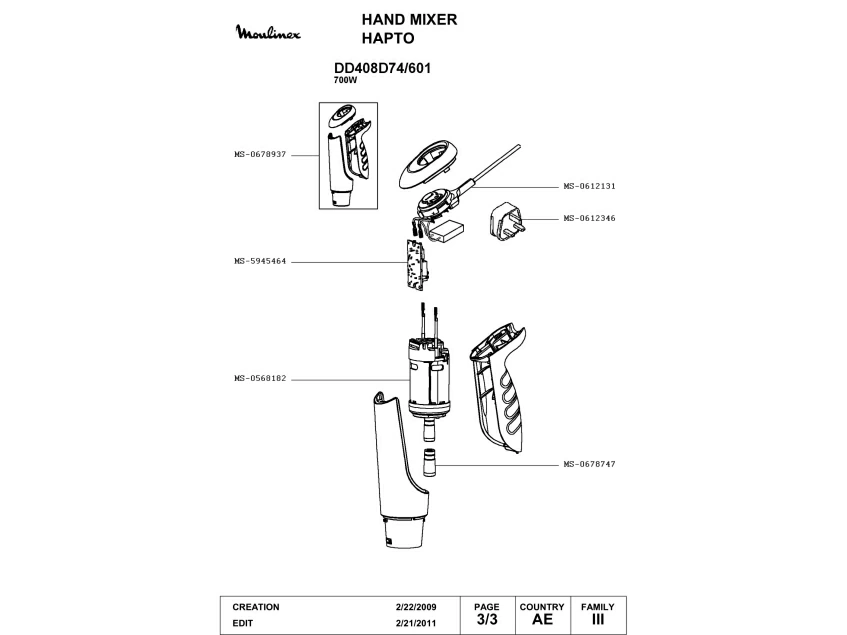 Moulinex

HAND MIXER
HAPTO

DD408D74/601
700W

MS-0678937

MS-0612131

MS-0612346

MS-5945464

MS-0568182

MS-0678747

| CREATION | 2/22/2009 | PAGE | COUNTRY | FAMILY |
|---|---|---|---|---|
| EDIT | 2/21/2011 | 3/3 | AE | III |