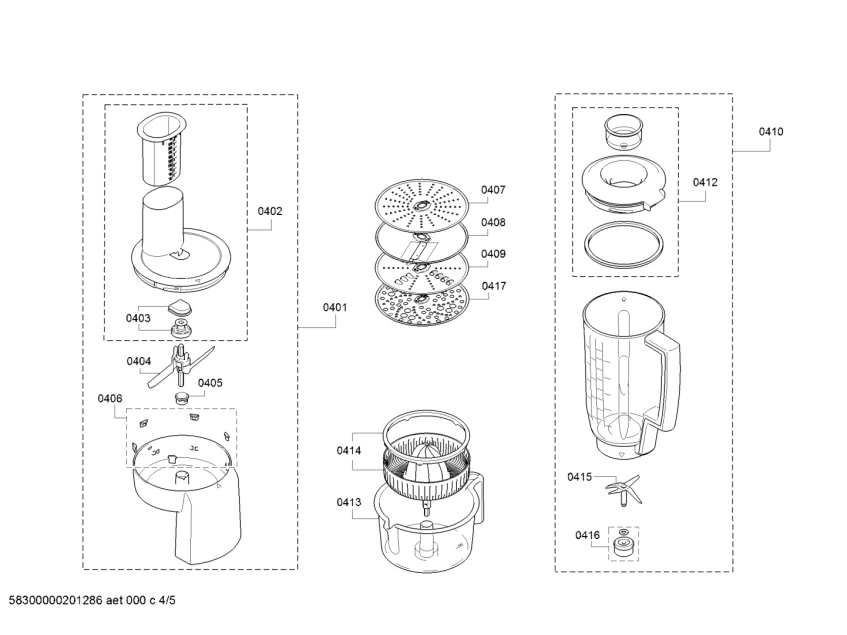 0402

0403

0401

0404

0405

0406

0407

0408

0409

0417

0414

0413

0410

0412

0415

0416

58300000201286 aet 000 c 4/5