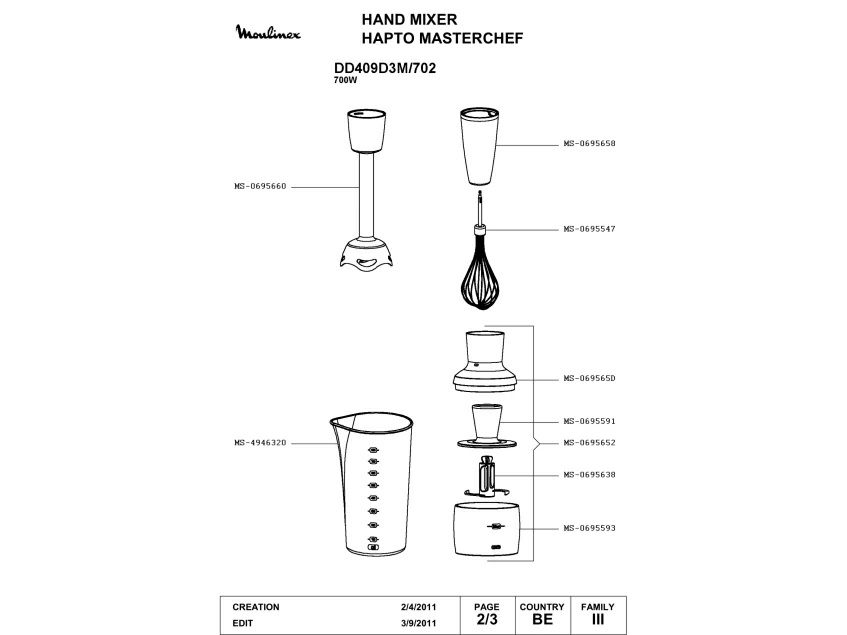 Moulinex

HAND MIXER
HAPTO MASTERCHEF

DD409D3M/702
700W

MS-0695660

MS-0695658

MS-0695547

MS-069565D

MS-0695591

MS-4946320

MS-0695652

MS-0695638

MS-0695593

| CREATION | 2/4/2011 | PAGE | COUNTRY | FAMILY |
|---|---|---|---|---|
| EDIT | 3/9/2011 | 2/3 | BE | III |