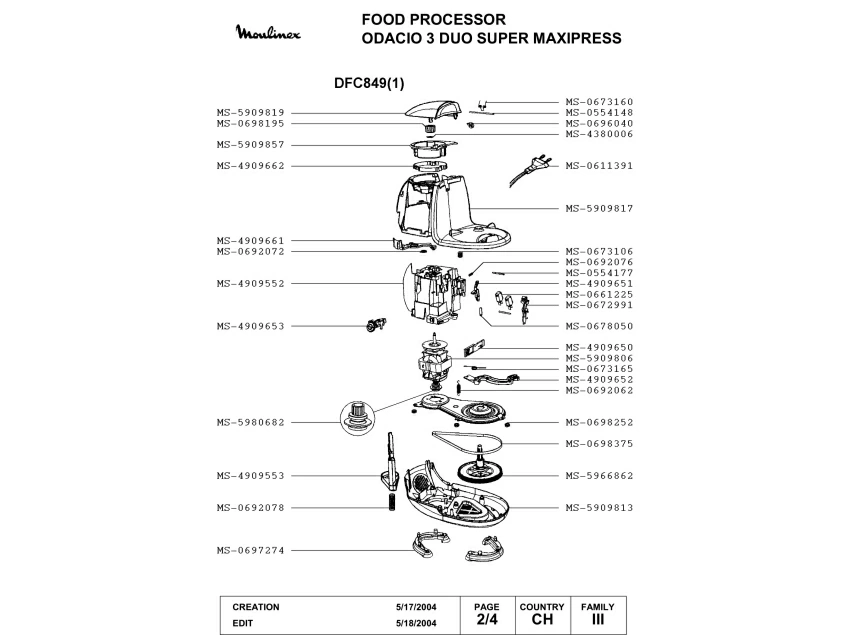 Moulinex

FOOD PROCESSOR
ODACIO 3 DUO SUPER MAXIPRESS

DFC849(1)

MS-5909819
MS-0698195
MS-5909857
MS-4909662
MS-4909661
MS-0692072
MS-4909552
MS-4909653
MS-5980682
MS-4909553
MS-0692078
MS-0697274

MS-0673160
MS-0554148
MS-0696040
MS-4380006
MS-0611391
MS-5909817
MS-0673106
MS-0692076
MS-0554177
MS-4909651
MS-0661225
MS-0672991
MS-0678050
MS-4909650
MS-5909806
MS-0673165
MS-4909652
MS-0692062
MS-0698252
MS-0698375
MS-5966862
MS-5909813

| CREATION | 5/17/2004 | PAGE | COUNTRY | FAMILY |
|---|---|---|---|---|
| EDIT | 5/18/2004 | 2/4 | CH | III |