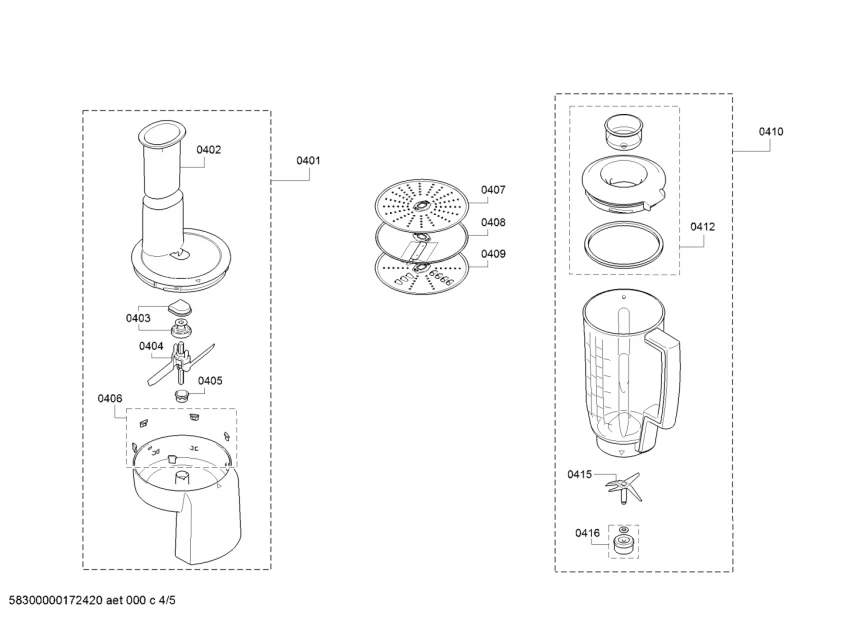 0402
0401
0403
0404
0405
0406
0407
0408
0409
0410
0412
0415
0416
58300000172420 aet 000 c 4/5