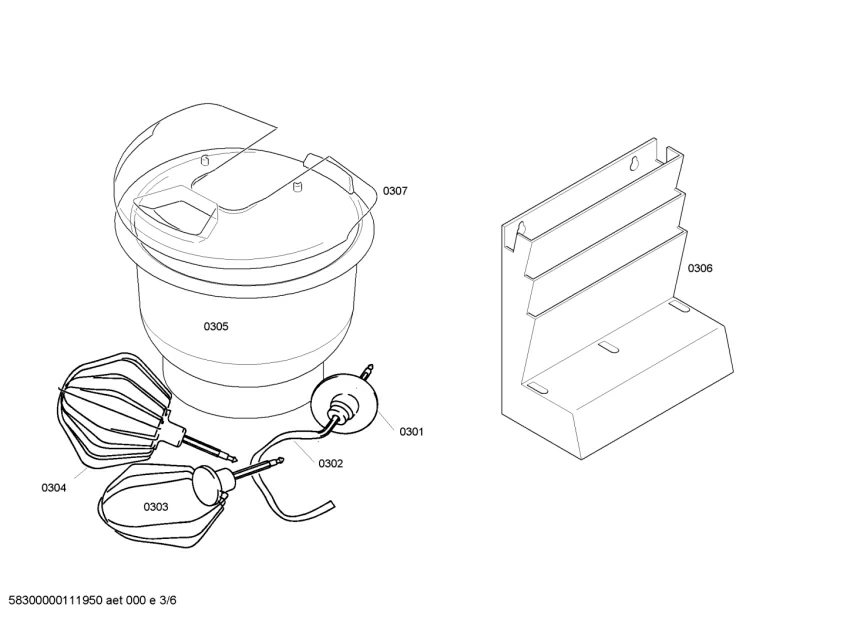 0307

0306

0305

0301

0302

0304

0303

58300000111950 aet 000 e 3/6