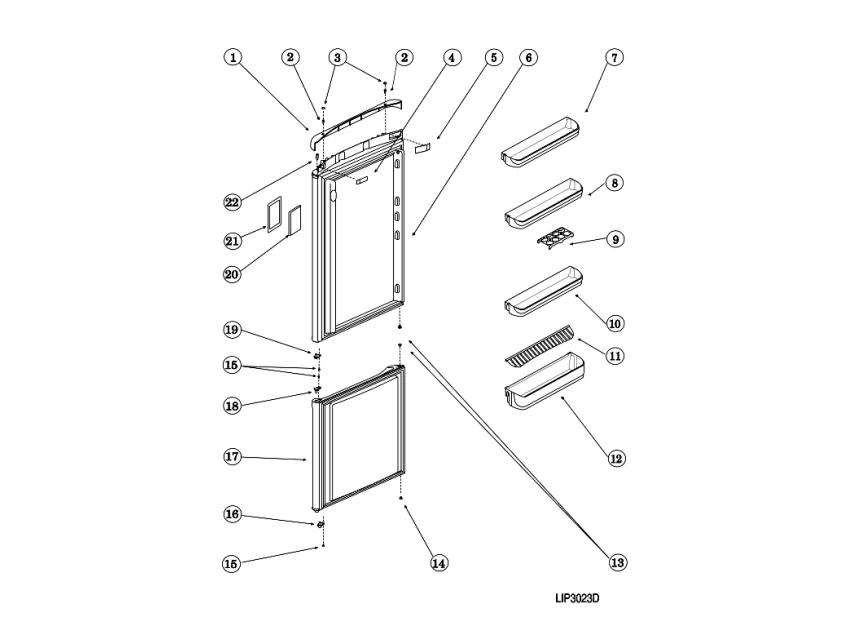 1
2
3
2
4
5
6
7
8
9
10
11
12
22
21
20
19
15
18
17
16
15
14
13
LIP3023D