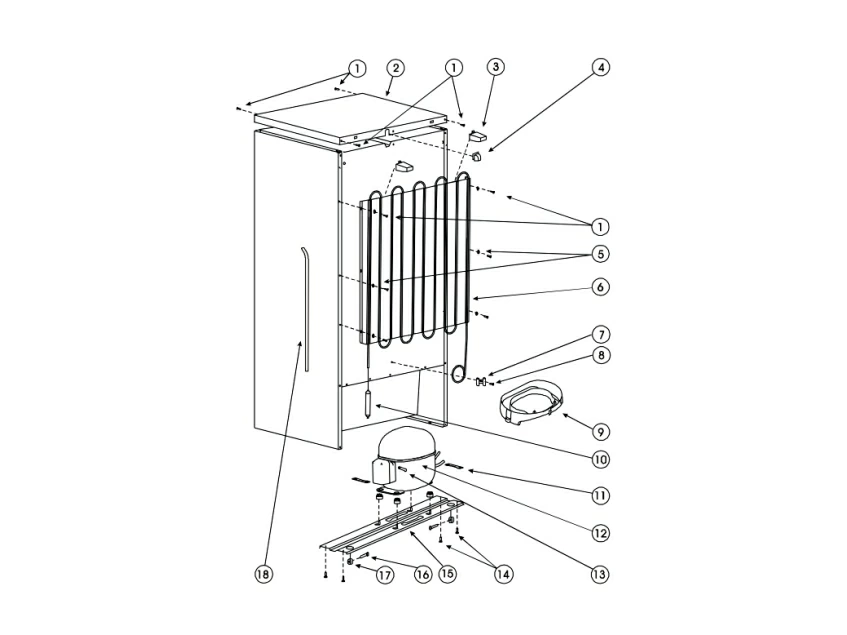 1
2
1
3
4
1
5
6
7
8
9
10
11
12
13
14
15
16
17
18