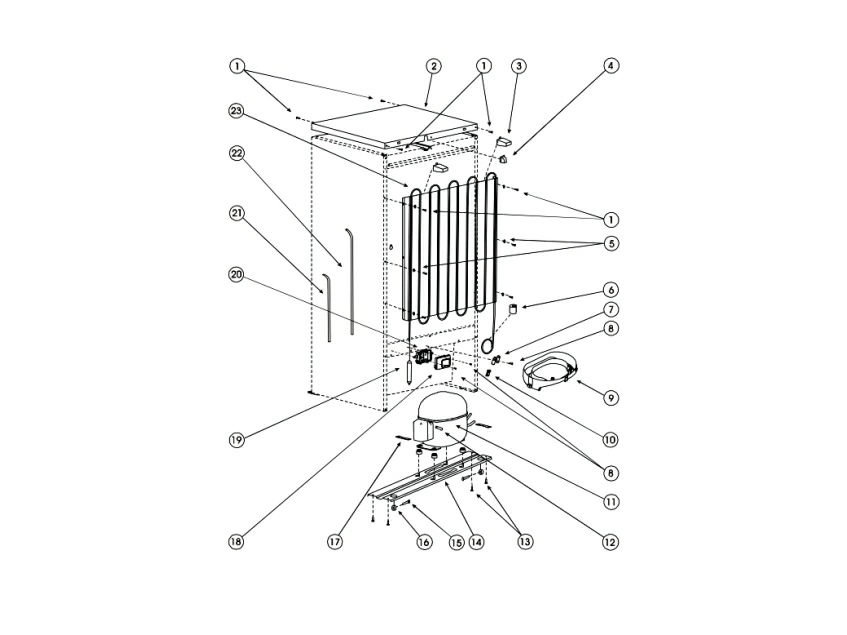 1
2
1
3
4
23
22
21
20
1
5
6
7
8
9
10
8
11
12
13
14
15
16
17
18
19