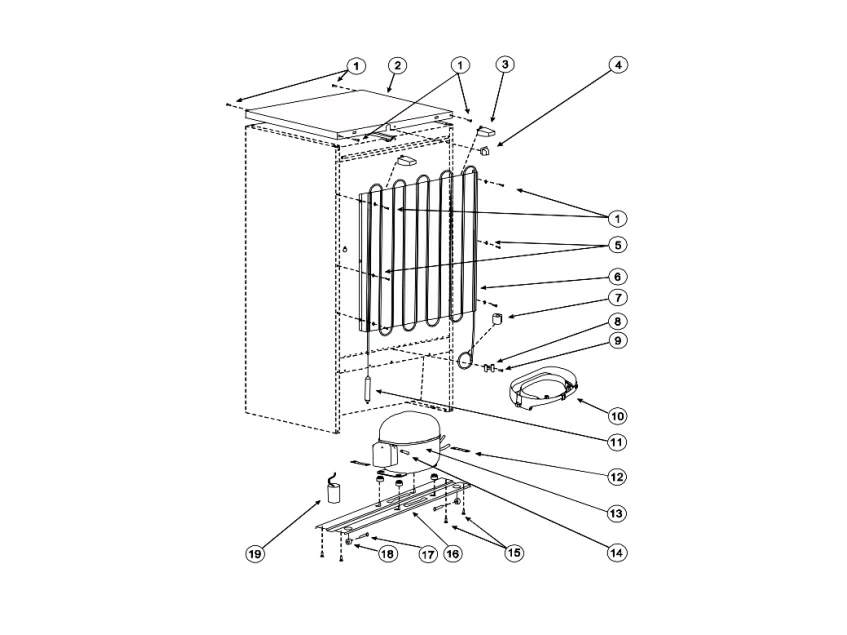 1
2
1
3
4
1
5
6
7
8
9
10
11
12
13
14
15
16
17
18
19