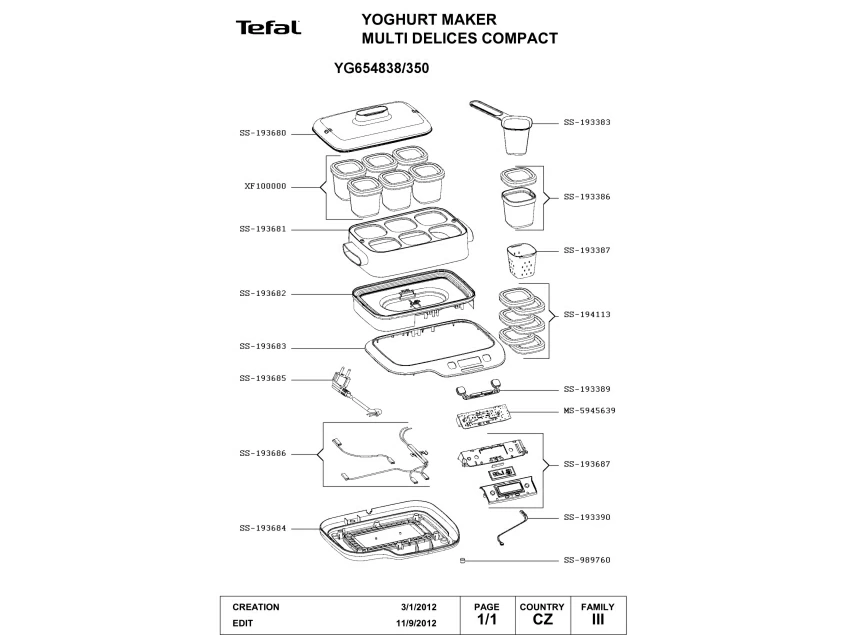 Tefal

YOGHURT MAKER
MULTI DELICES COMPACT

YG654838/350

SS-193680
XF100000
SS-193681
SS-193682
SS-193683
SS-193685
SS-193686
SS-193684

SS-193383
SS-193386
SS-193387
SS-194113
SS-193389
MS-5945639
SS-193687
SS-193390
SS-989760

| CREATION | 3/1/2012 | PAGE | COUNTRY | FAMILY |
|---|---|---|---|---|
| EDIT | 11/9/2012 | 1/1 | CZ | III |