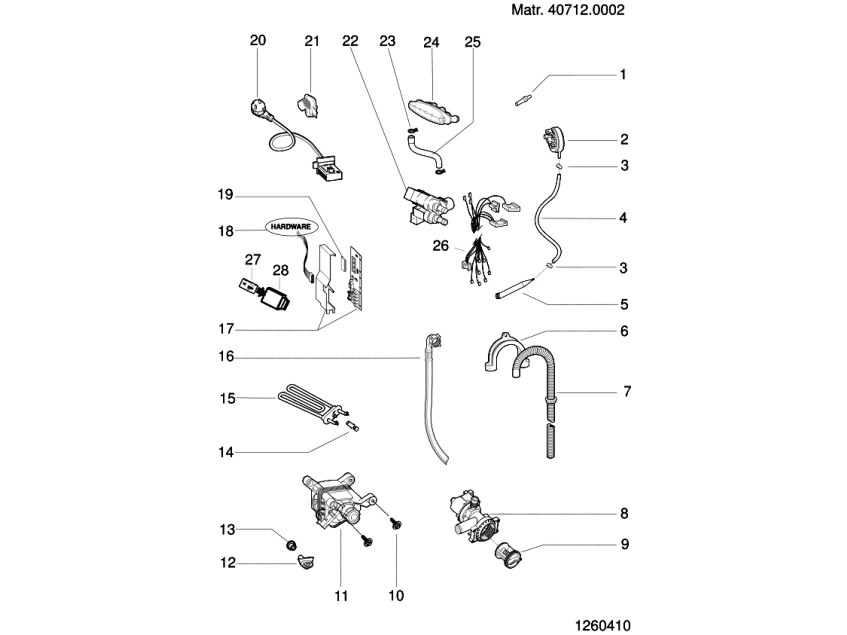 Matr. 40712.0002

20
21
22
23
24
25
1
2
3
4
3
5
19
18
HARDWARE
27
28
26
17
16
6
7
15
14
13
12
11
10
8
9

1260410