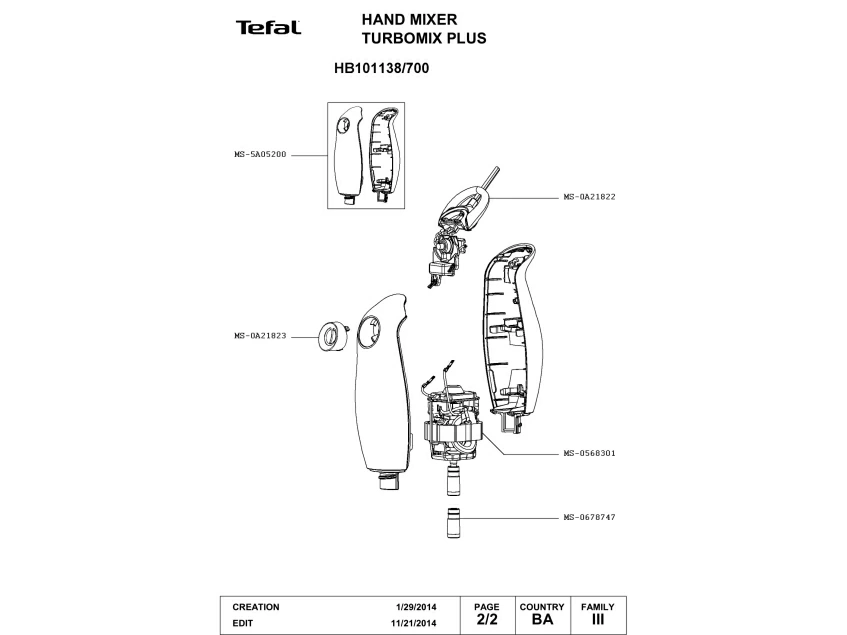 Tefal

HAND MIXER
TURBOMIX PLUS

HB101138/700

MS-5A05200

MS-0A21822

MS-0A21823

MS-0568301

MS-0678747

| CREATION | 1/29/2014 | PAGE | COUNTRY | FAMILY |
|---|---|---|---|---|
| EDIT | 11/21/2014 | 2/2 | BA | III |