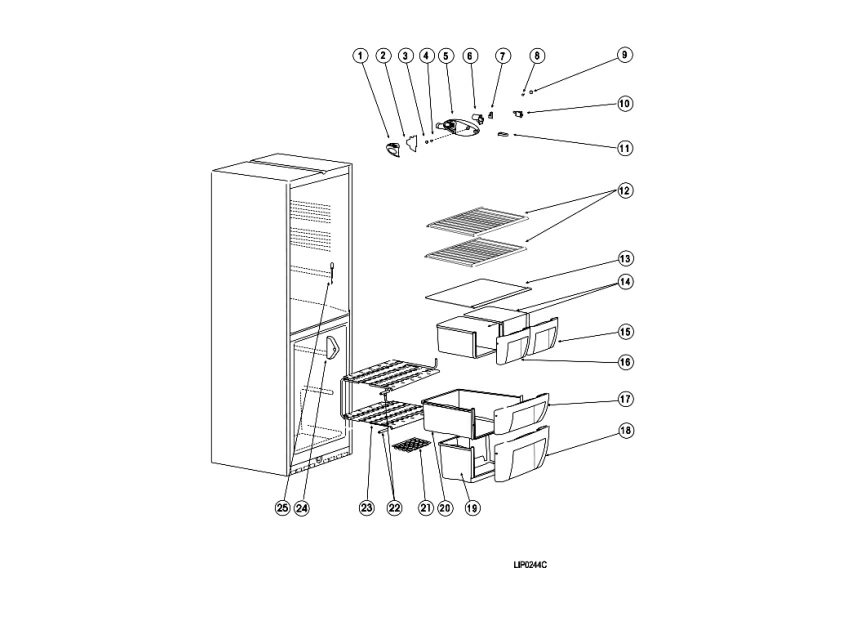 1 2 3 4 5 6 7 8 9

10

11

12

13

14

15

16

17

18

25 24 23 22 21 20 19

LIP0244C