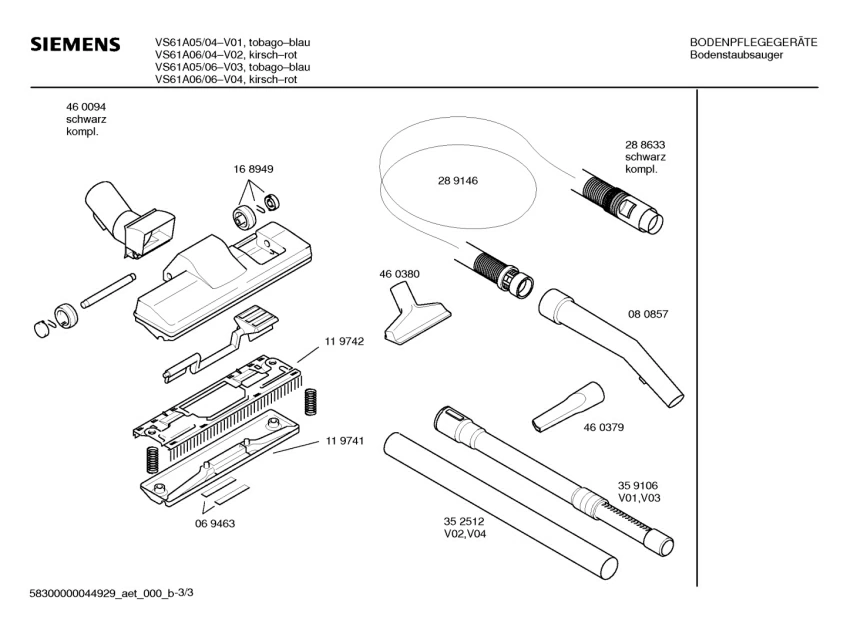 SIEMENS

VS61A05/04–V01, tobago–blau
VS61A06/04–V02, kirsch–rot
VS61A05/06–V03, tobago–blau
VS61A06/06–V04, kirsch–rot

BODENPFLEGEGERÄTE
Bodenstaubsauger

46 0094
schwarz
kompl.

16 8949

28 9146

28 8633
schwarz
kompl.

46 0380

08 0857

11 9742

46 0379

11 9741

35 9106
V01,V03

06 9463

35 2512
V02,V04

58300000044929_aet_000_b-3/3