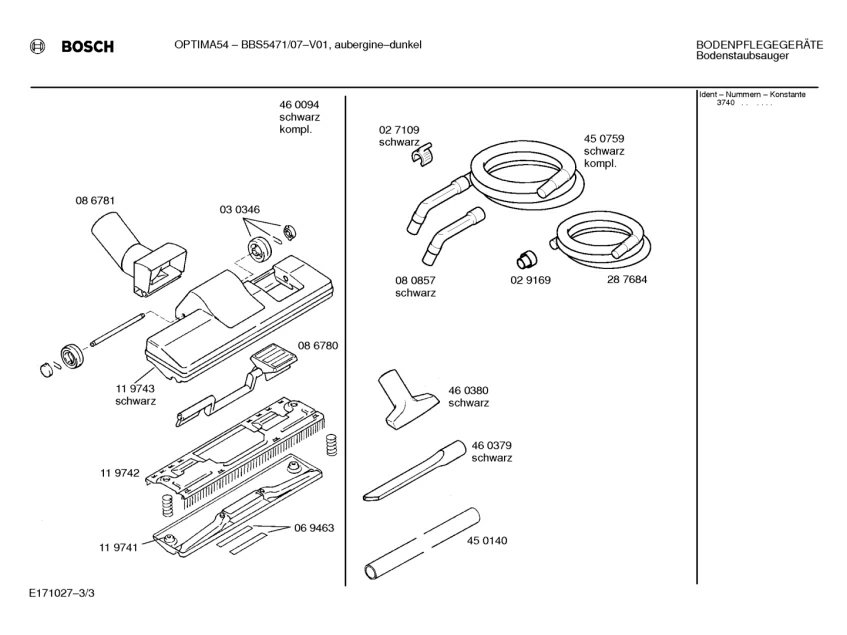 BOSCH

OPTIMA54 – BBS5471/07–V01, aubergine–dunkel

BODENPFLEGEGERÄTE
Bodenstaubsauger

Ident – Nummern – Konstante
3740 . . . . . .

46 0094
schwarz
kompl.

08 6781

03 0346

08 6780

11 9743
schwarz

11 9742

11 9741

06 9463

02 7109
schwarz

45 0759
schwarz
kompl.

08 0857
schwarz

02 9169

28 7684

46 0380
schwarz

46 0379
schwarz

45 0140

E171027–3/3