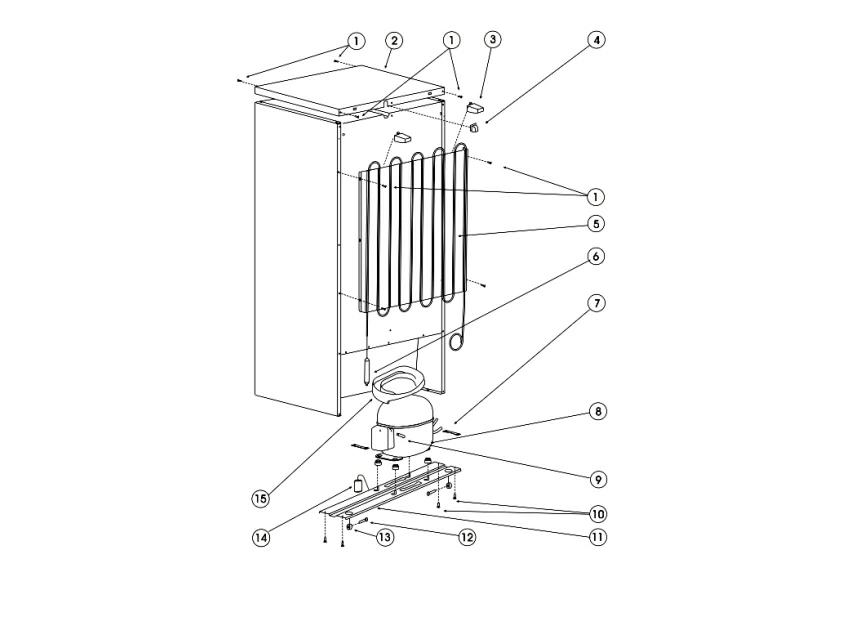 1
2
1
3
4
1
5
6
7
8
9
10
11
12
13
14
15