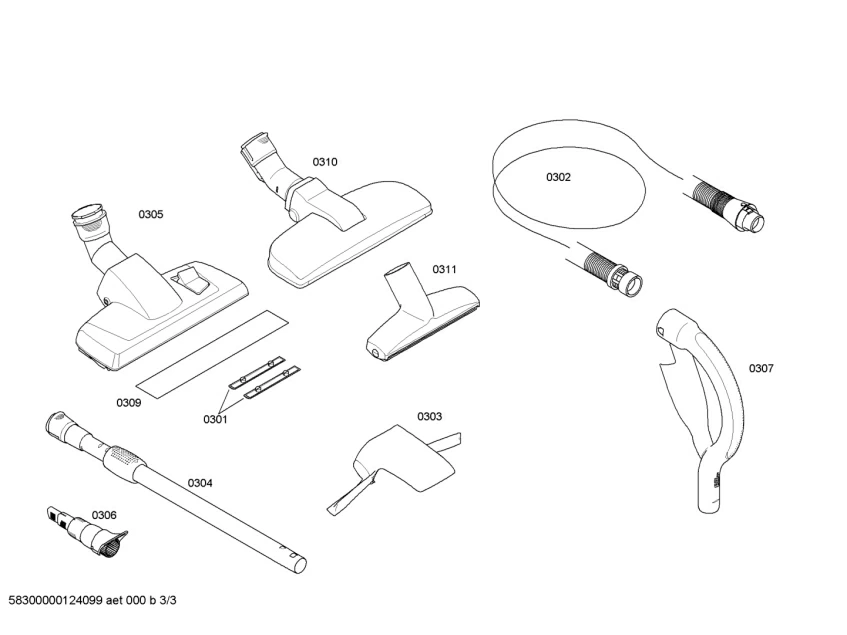 0310
0302
0305
0311
0307
0309
0301
0303
0304
0306
58300000124099 aet 000 b 3/3