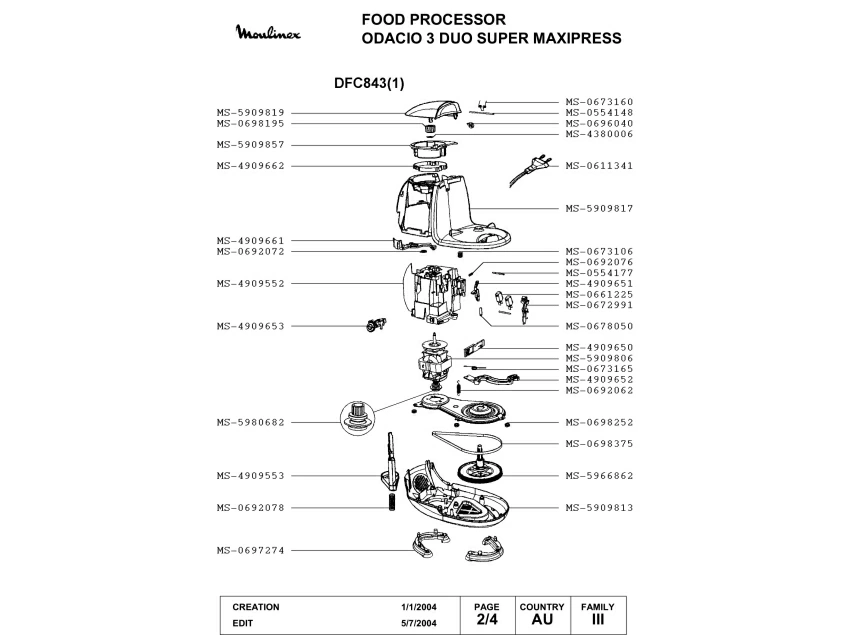 Moulinex

FOOD PROCESSOR
ODACIO 3 DUO SUPER MAXIPRESS

DFC843(1)

MS-5909819
MS-0698195
MS-5909857
MS-4909662
MS-4909661
MS-0692072
MS-4909552
MS-4909653
MS-5980682
MS-4909553
MS-0692078
MS-0697274

MS-0673160
MS-0554148
MS-0696040
MS-4380006
MS-0611341
MS-5909817
MS-0673106
MS-0692076
MS-0554177
MS-4909651
MS-0661225
MS-0672991
MS-0678050
MS-4909650
MS-5909806
MS-0673165
MS-4909652
MS-0692062
MS-0698252
MS-0698375
MS-5966862
MS-5909813

| CREATION | 1/1/2004 | PAGE | COUNTRY | FAMILY |
|---|---|---|---|---|
| EDIT | 5/7/2004 | 2/4 | AU | III |