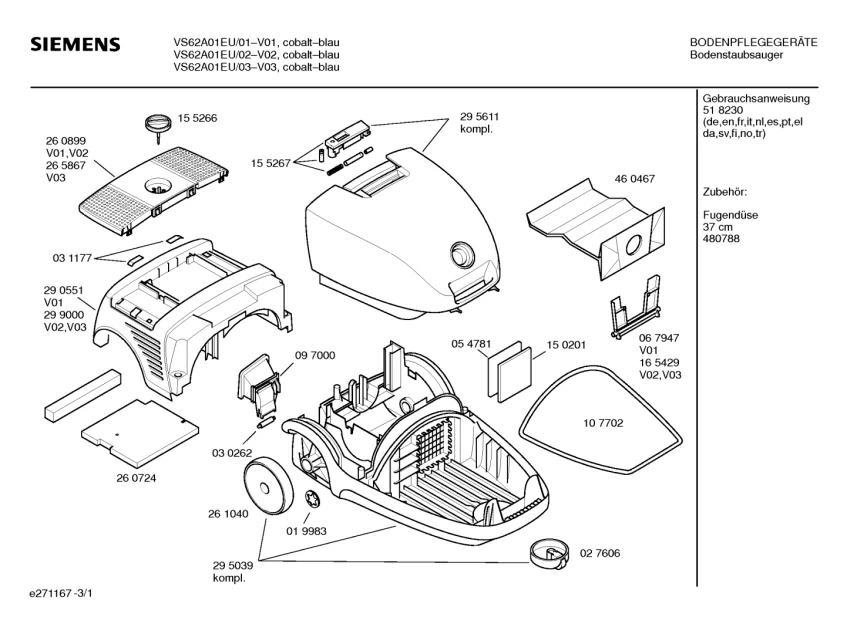 SIEMENS

VS62A01EU/01–V01, cobalt–blau
VS62A01EU/02–V02, cobalt–blau
VS62A01EU/03–V03, cobalt–blau

BODENPFLEGEGERÄTE
Bodenstaubsauger

Gebrauchsanweisung
51 8230
(de,en,fr,it,nl,es,pt,el
da,sv,fi,no,tr)

Zubehör:

Fugendüse
37 cm
480788

15 5266

26 0899
V01,V02
26 5867
V03

15 5267

29 5611
kompl.

46 0467

03 1177

29 0551
V01
29 9000
V02,V03

09 7000

05 4781

15 0201

06 7947
V01
16 5429
V02,V03

10 7702

03 0262

26 0724

26 1040

01 9983

02 7606

29 5039
kompl.

e271167 -3/1