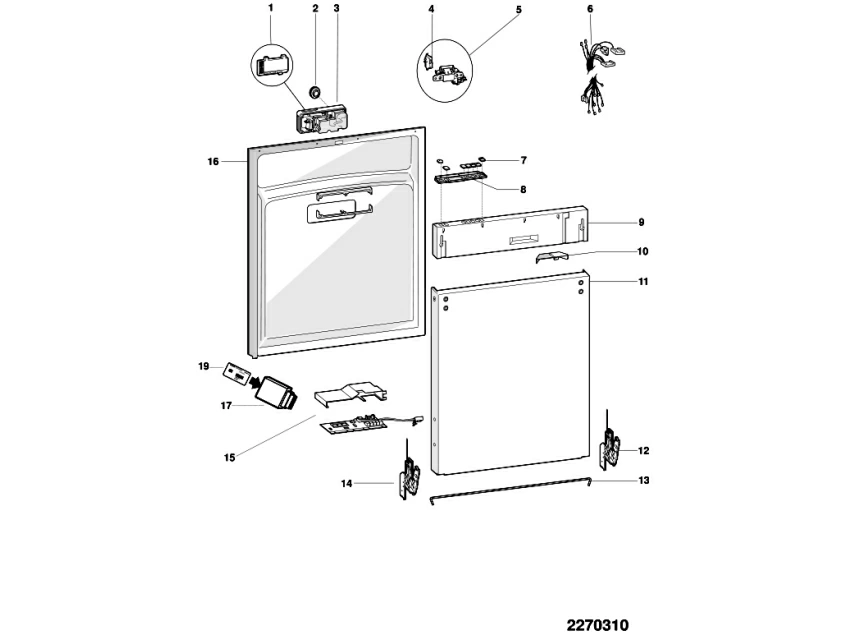 1
2
3
4
5
6
16
7
8
9
10
11
19
17
15
12
14
13
2270310