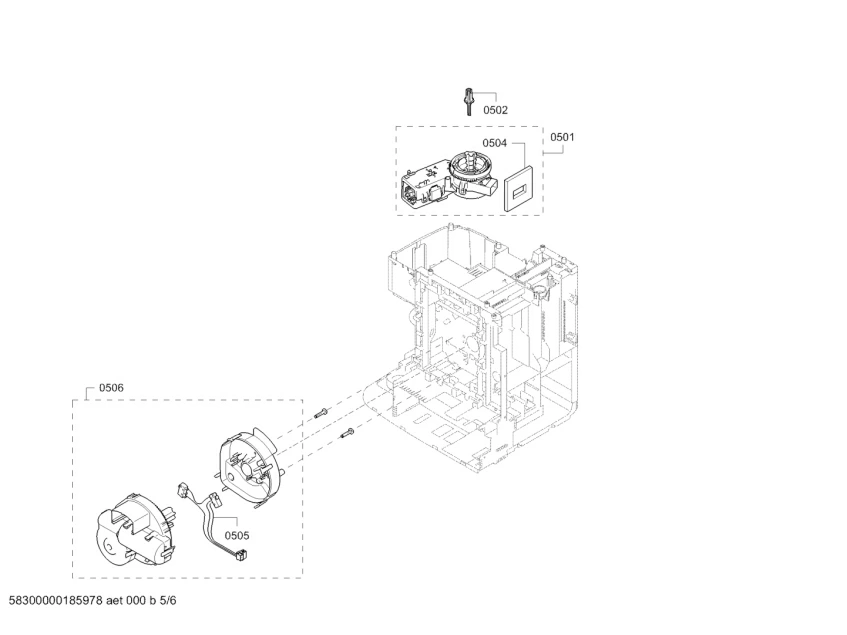 0502

0504

0501

0506

0505

58300000185978 aet 000 b 5/6