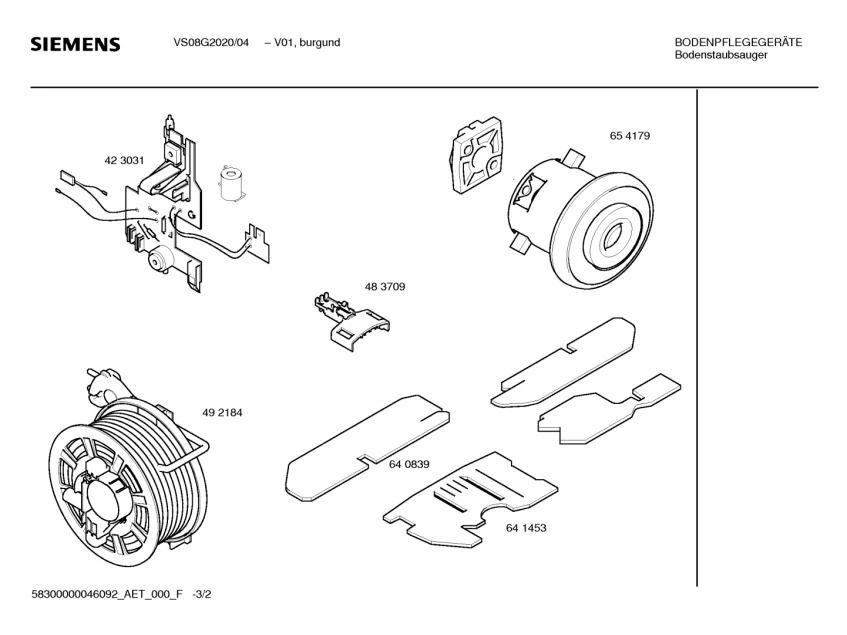 SIEMENS VS08G2020/04 – V01, burgund

BODENPFLEGEGERÄTE
Bodenstaubsauger

42 3031

65 4179

48 3709

49 2184

64 0839

64 1453

58300000046092_AET_000_F -3/2