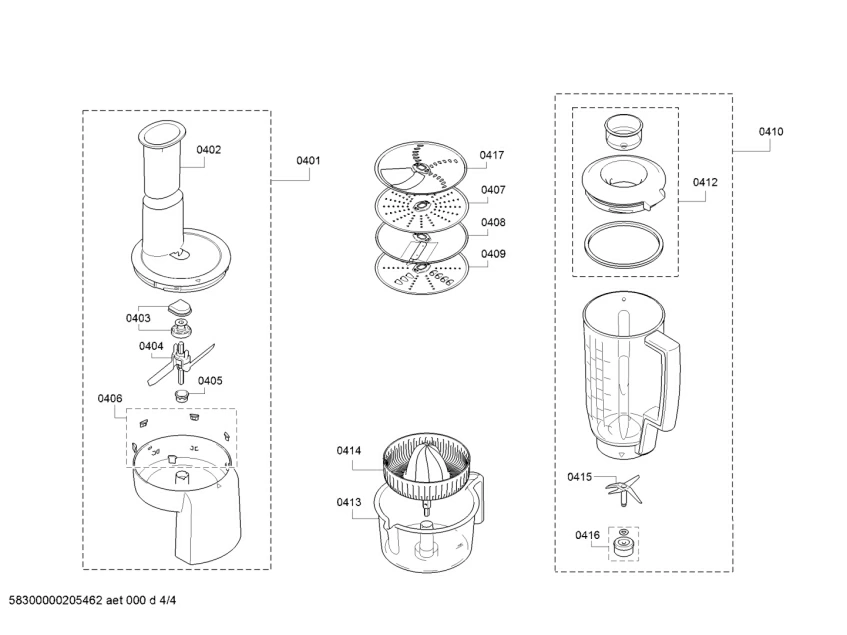 0402
0401
0403
0404
0405
0406
0417
0407
0408
0409
0414
0413
0410
0412
0415
0416
58300000205462 aet 000 d 4/4