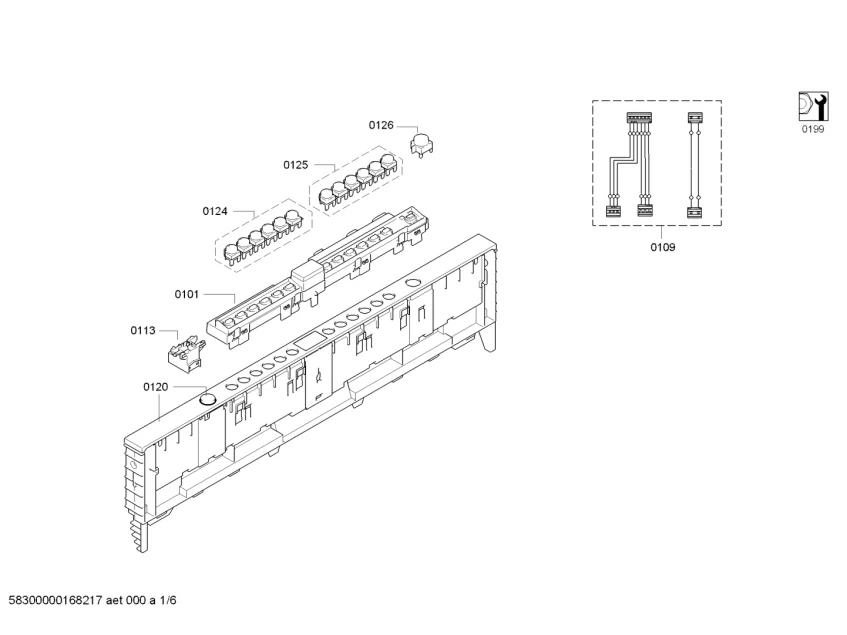 0126

0125

0124

0101

0113

0120

0109

0199

58300000168217 aet 000 a 1/6