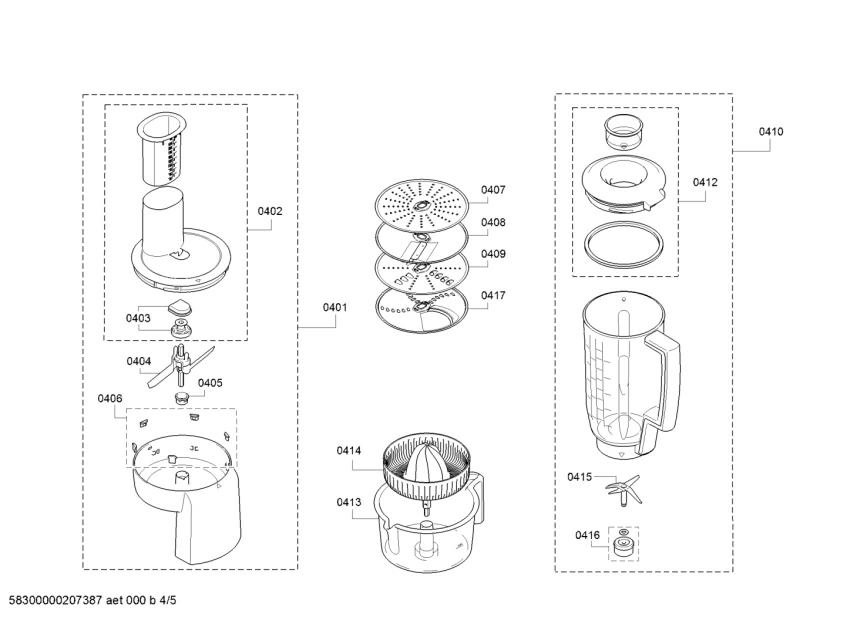 0402

0403

0401

0404

0405

0406

0407

0408

0409

0417

0414

0413

0410

0412

0415

0416

58300000207387 aet 000 b 4/5