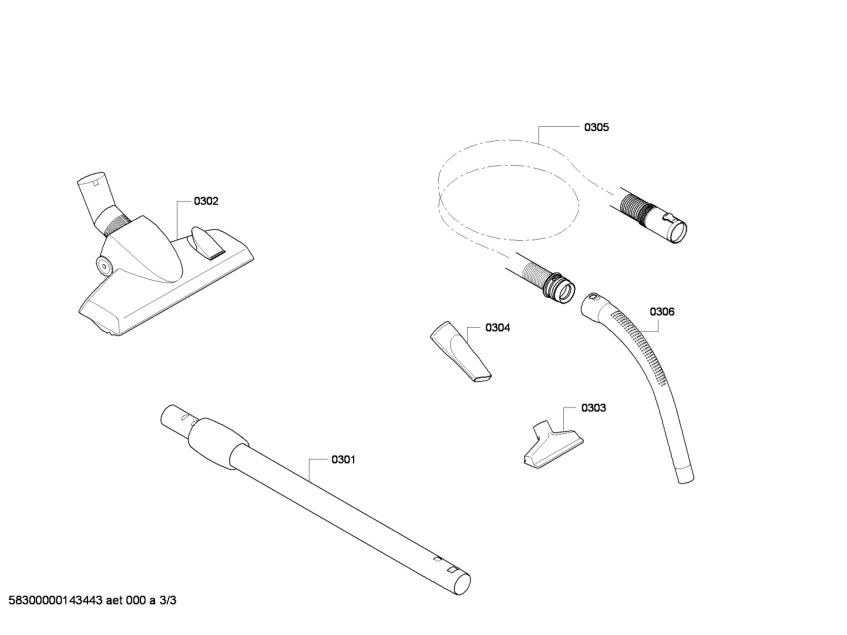 0305

0302

0306

0304

0303

0301

58300000143443 aet 000 a 3/3